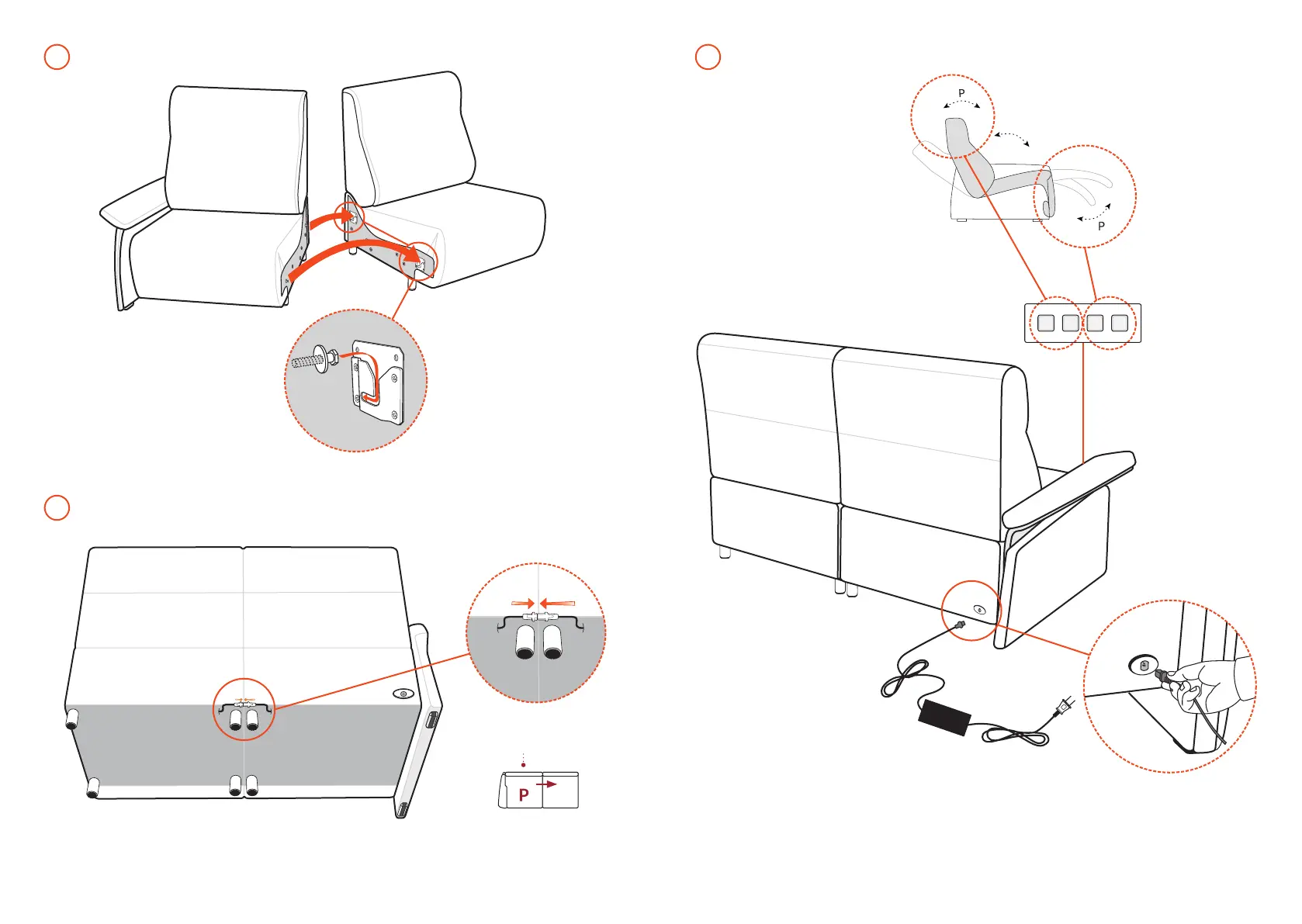 P

P

P