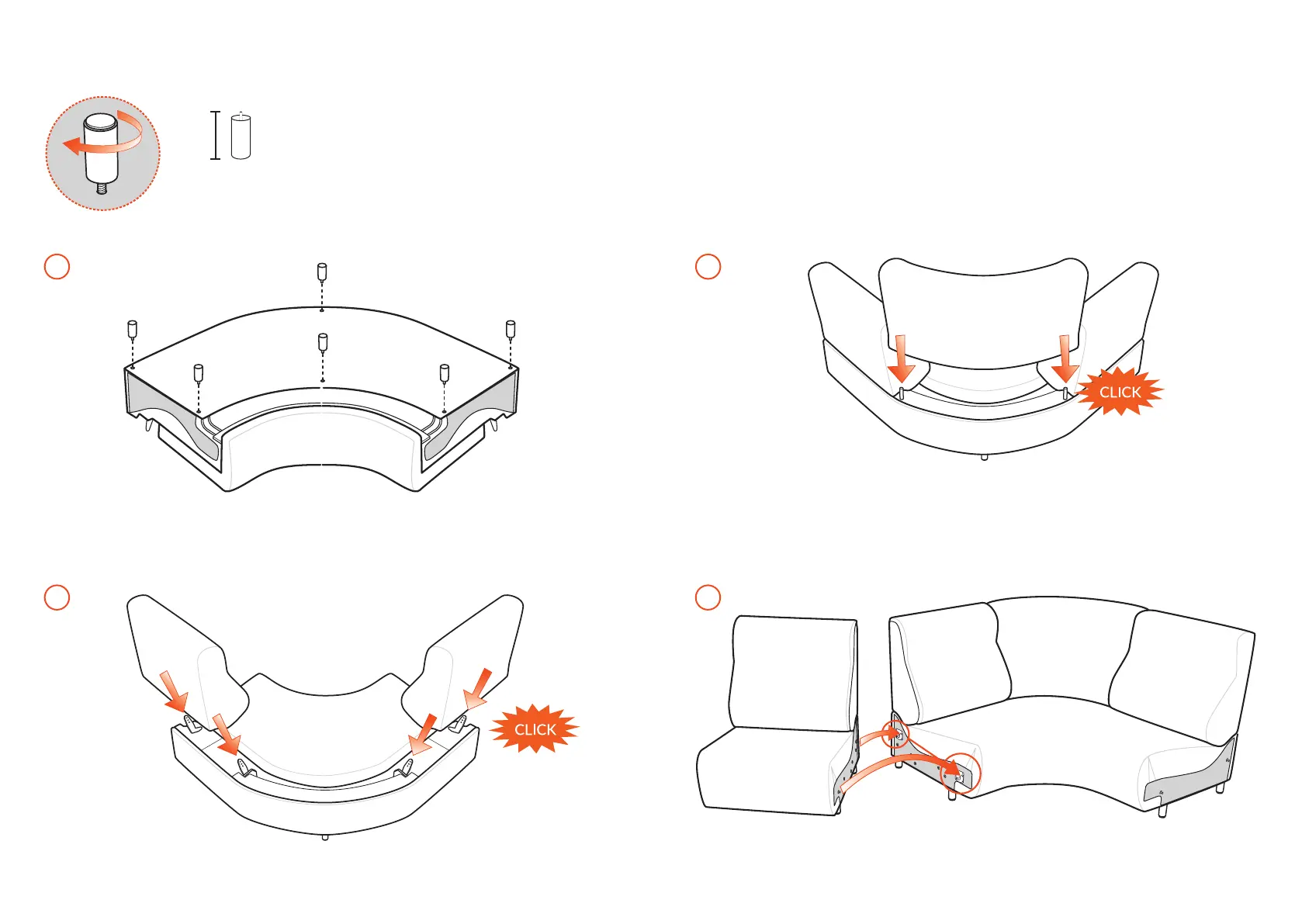 CLICK

CLICK