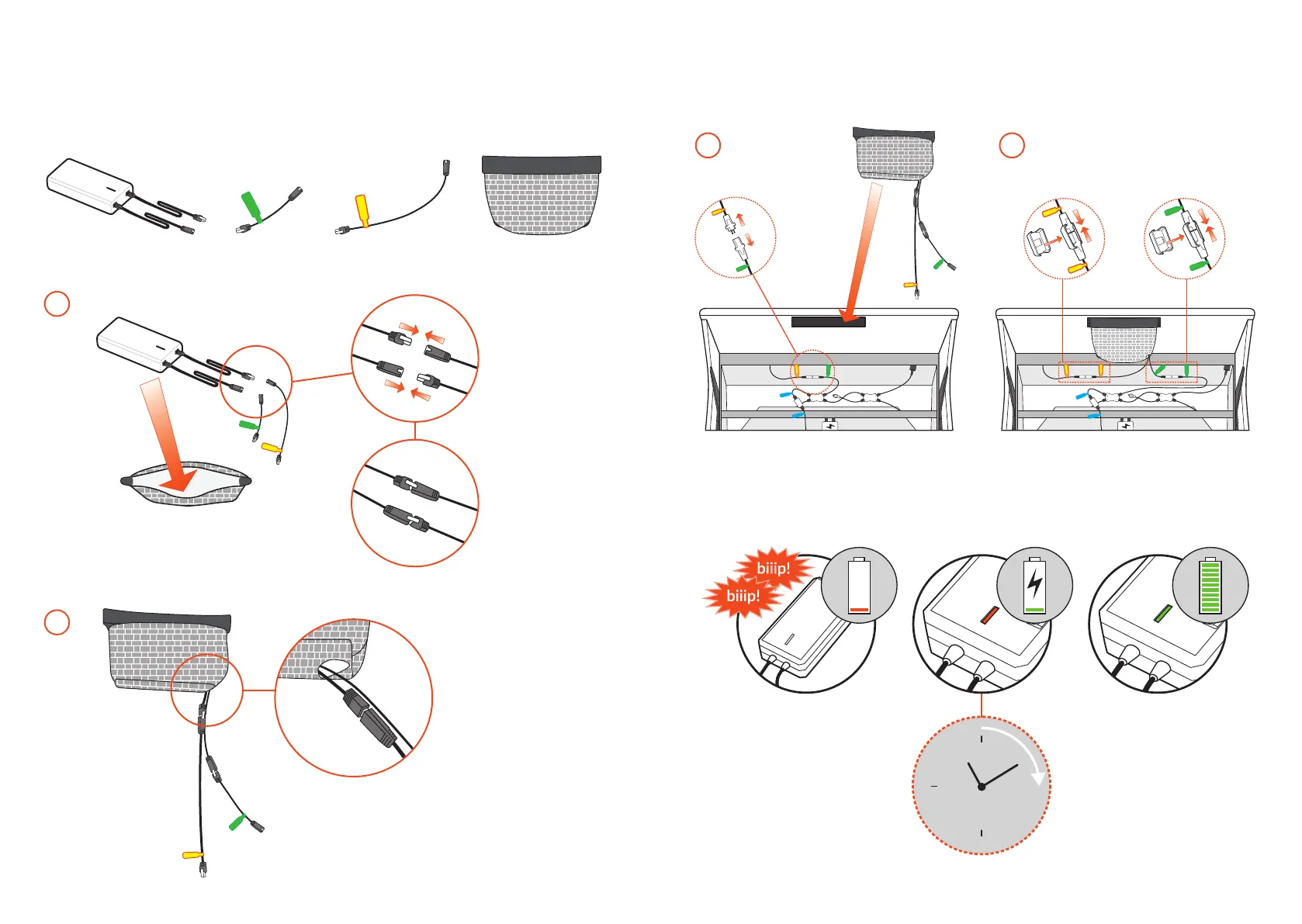 biiip!
biiip!