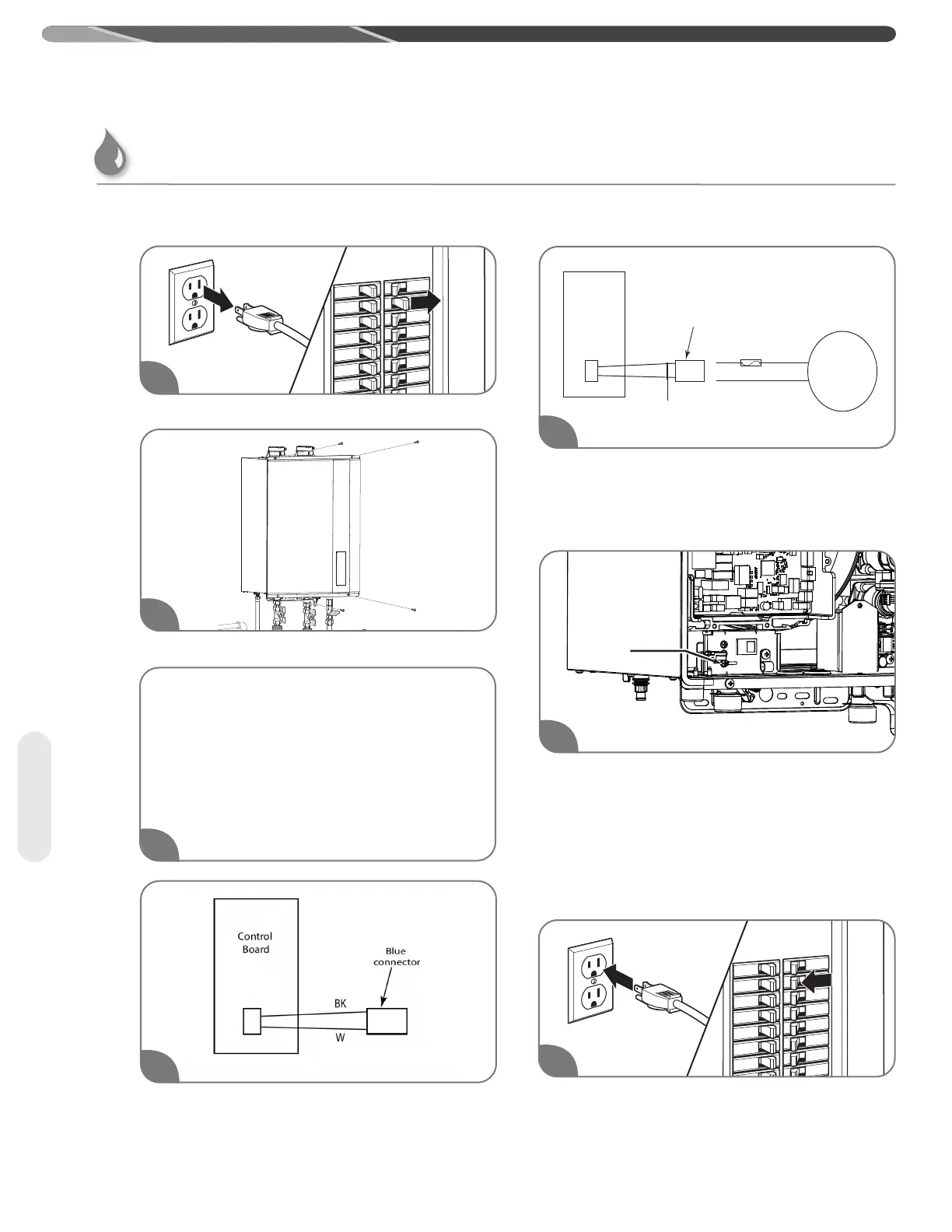 Control Board

Blue connector

BK

W