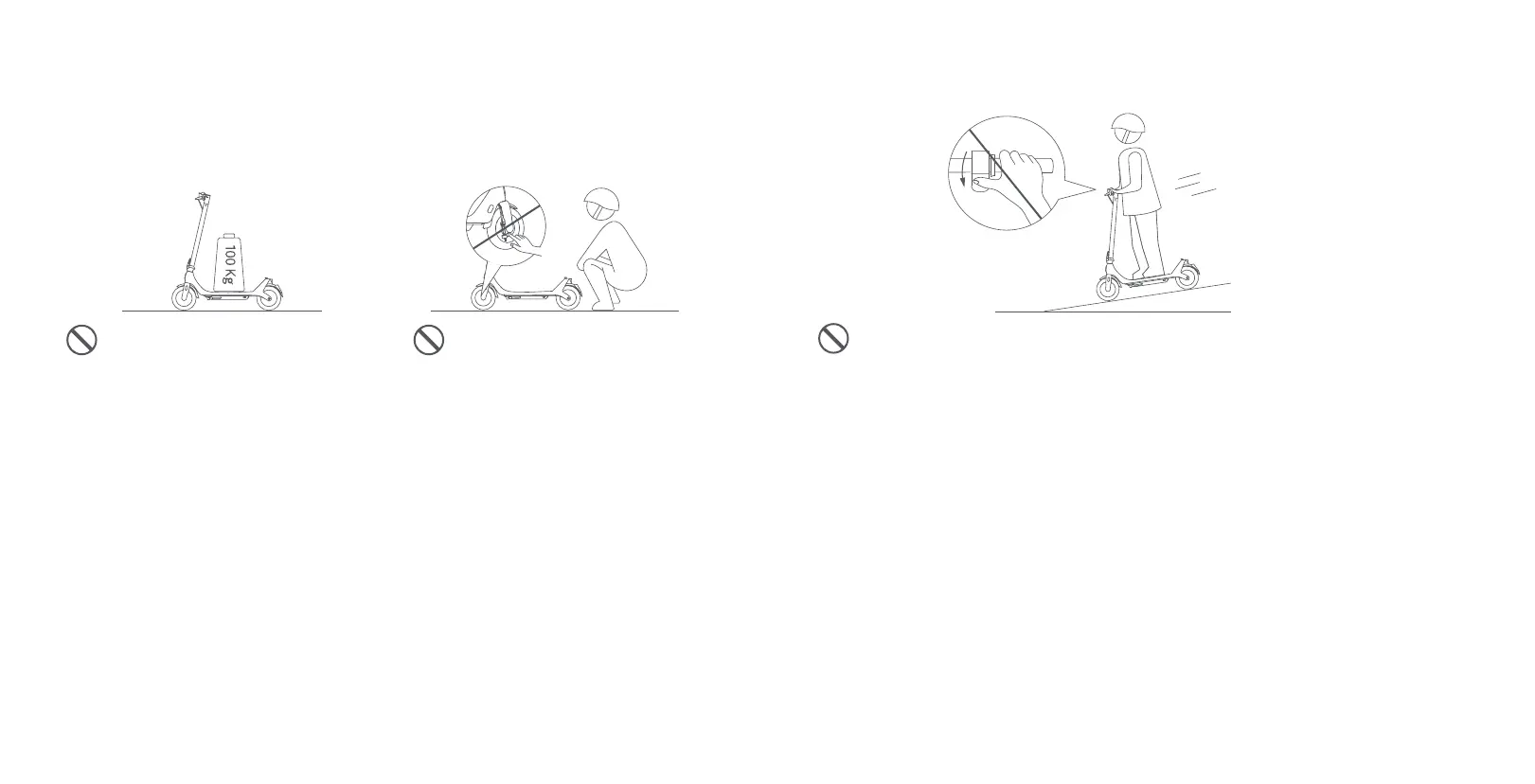 100 Kg