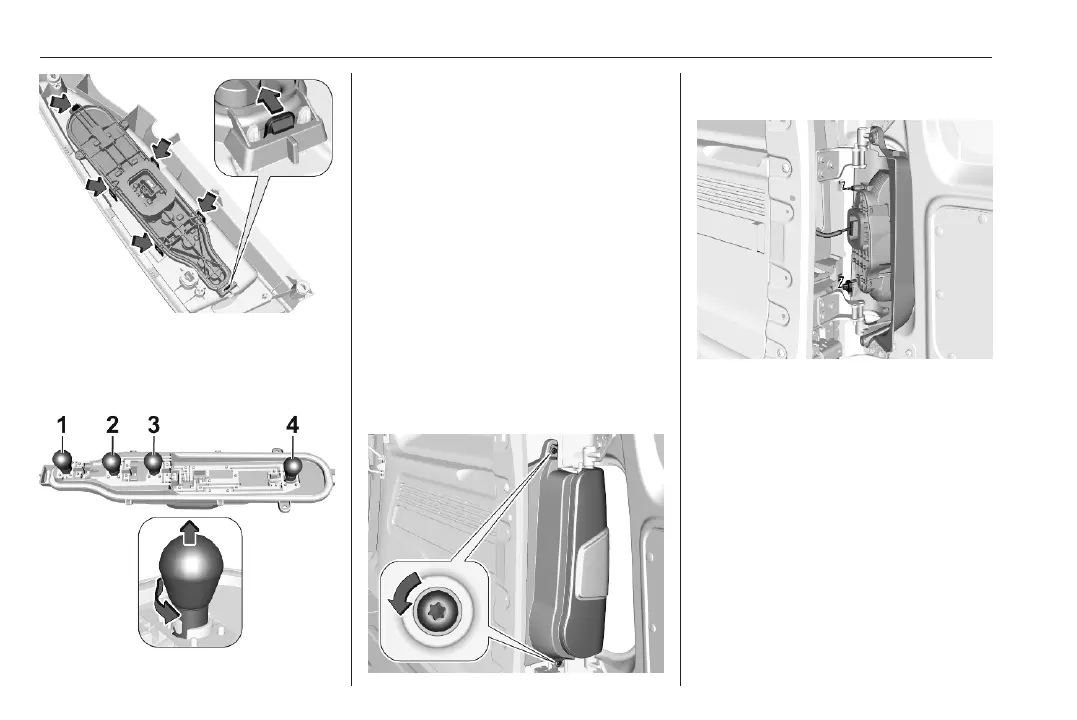 1
2
3
4