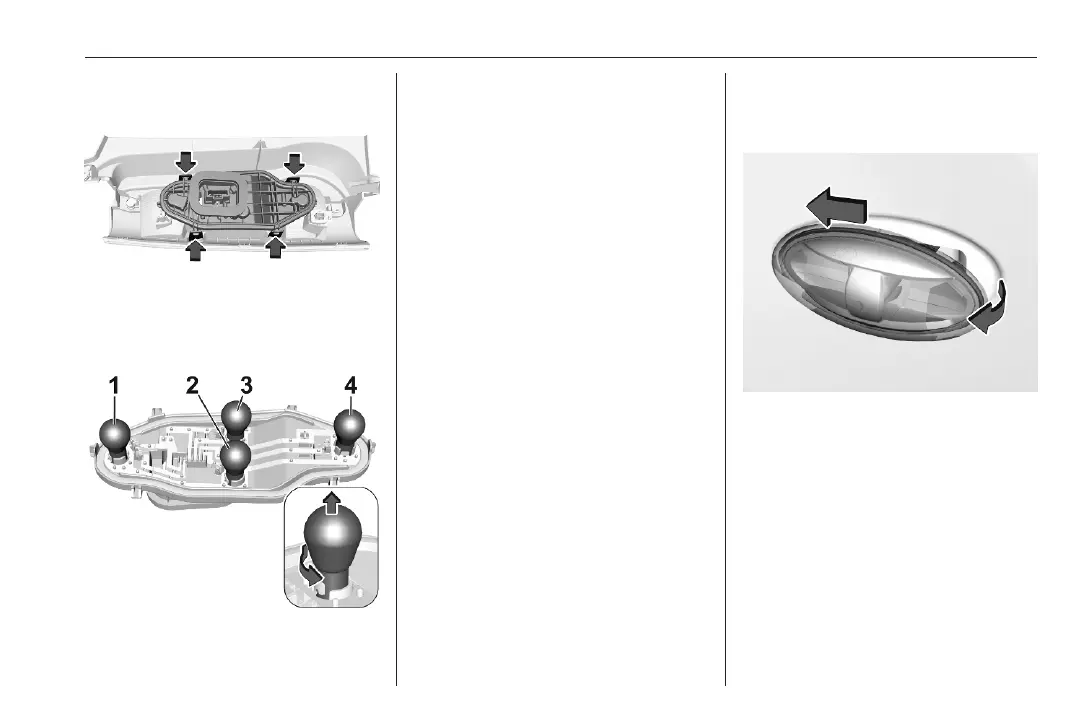 1
2
3
4