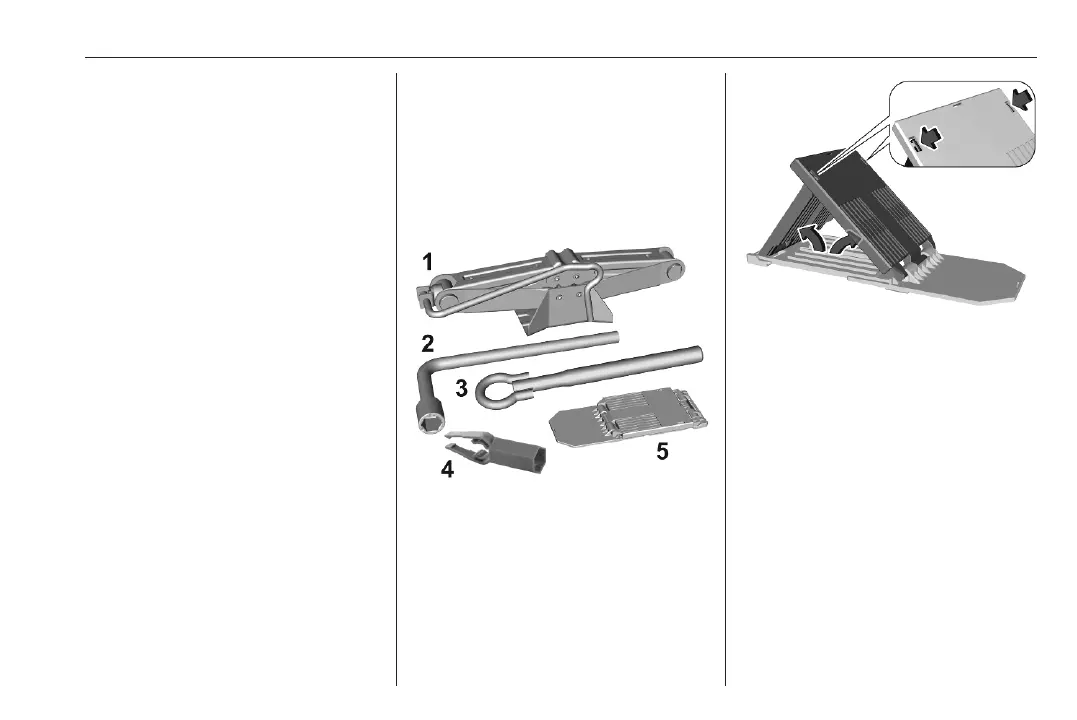 1
2
3
4
5