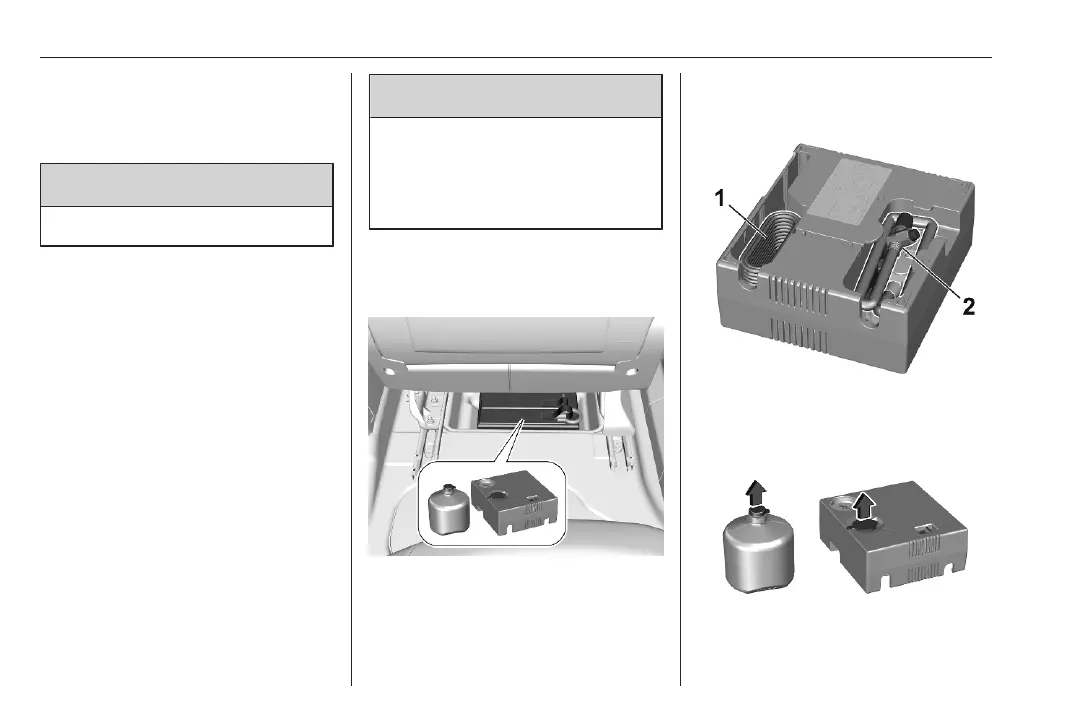 1

2