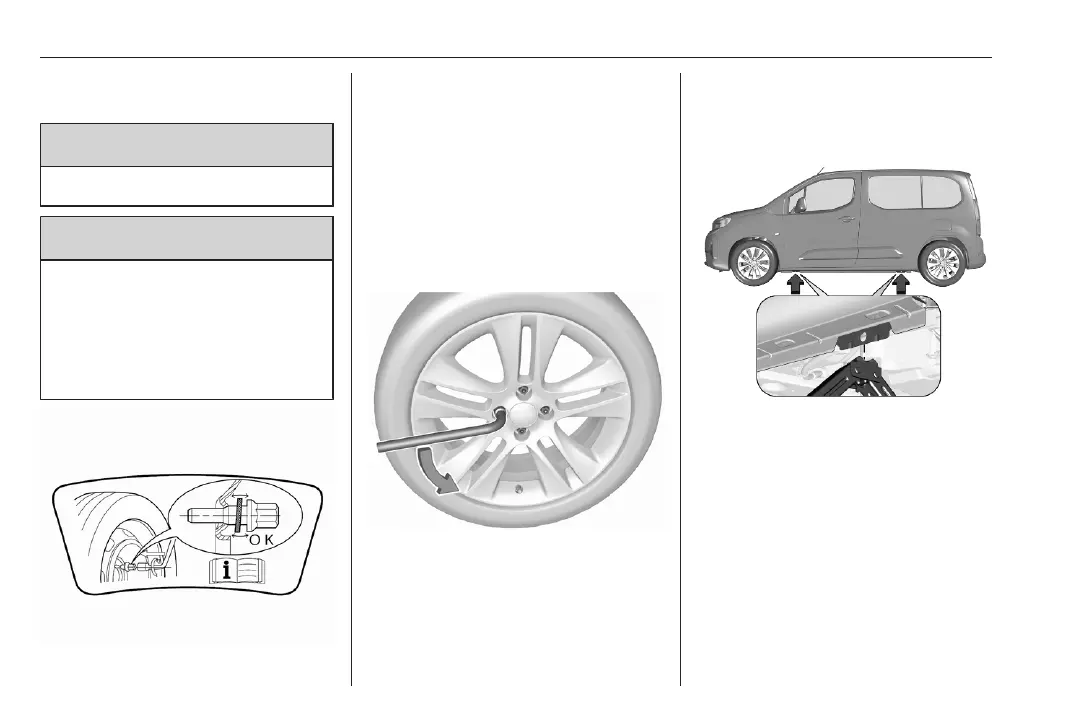 OK