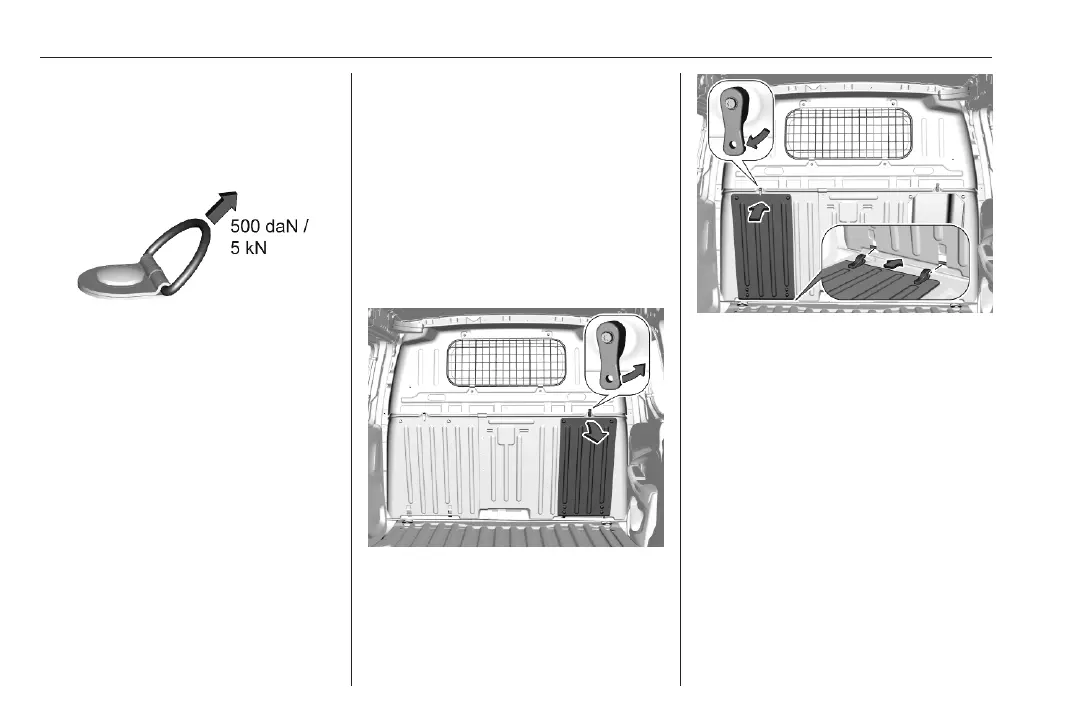 500 daN /
5 kN