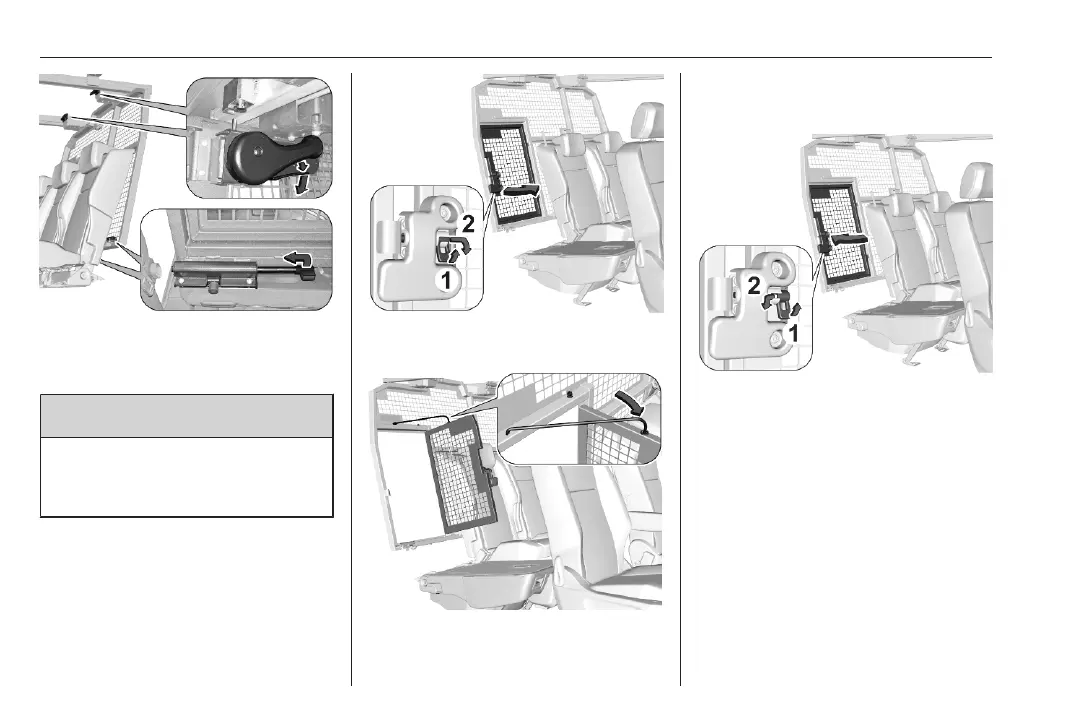 2
1
2
1