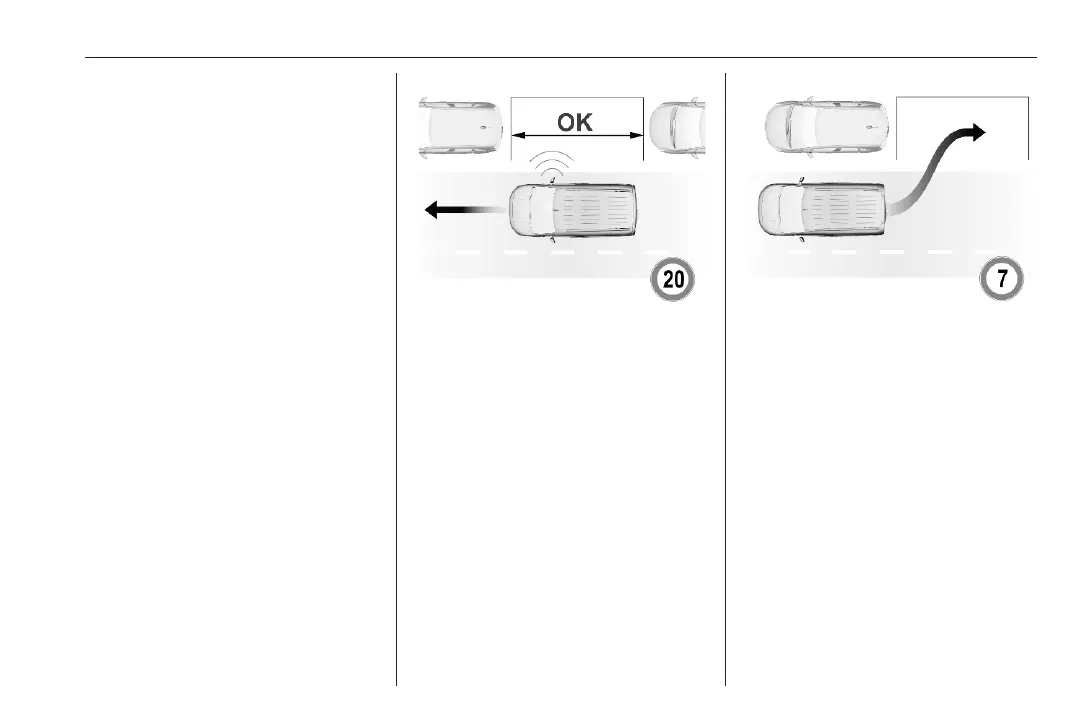 OK

20

7