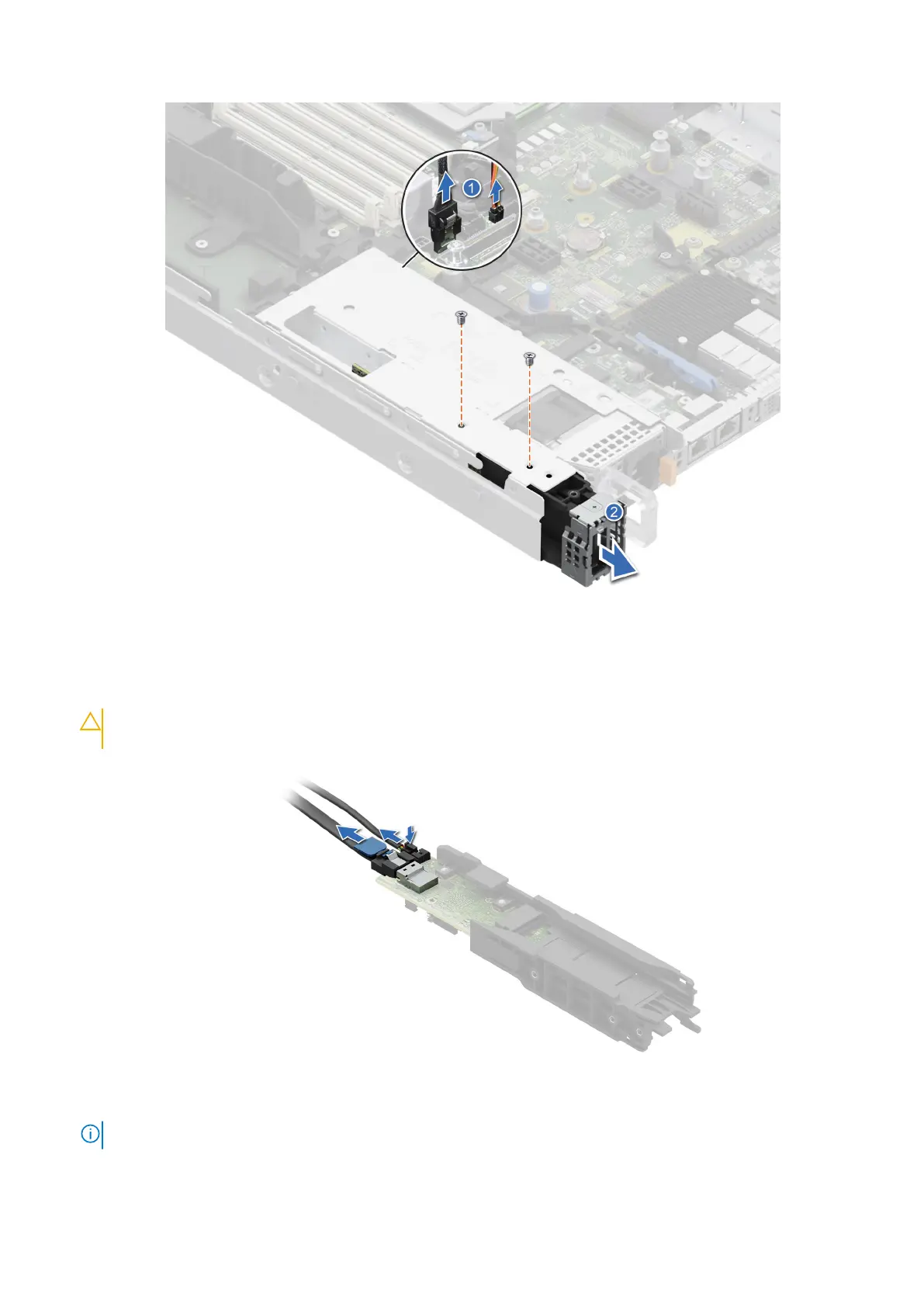 1

2