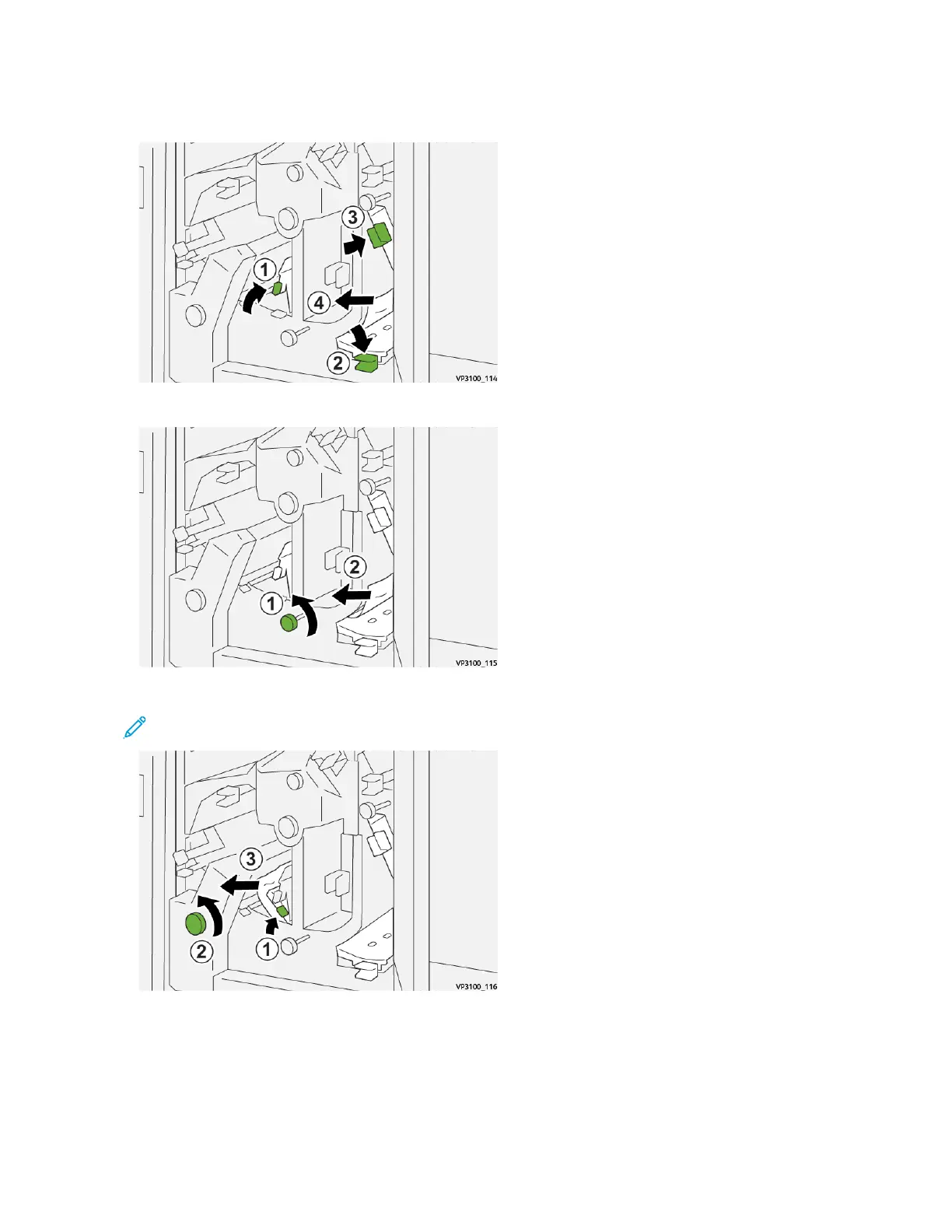 3
1
4
2
VP3100_114

2
1
VP3100_115

3
2
1
VP3100_116