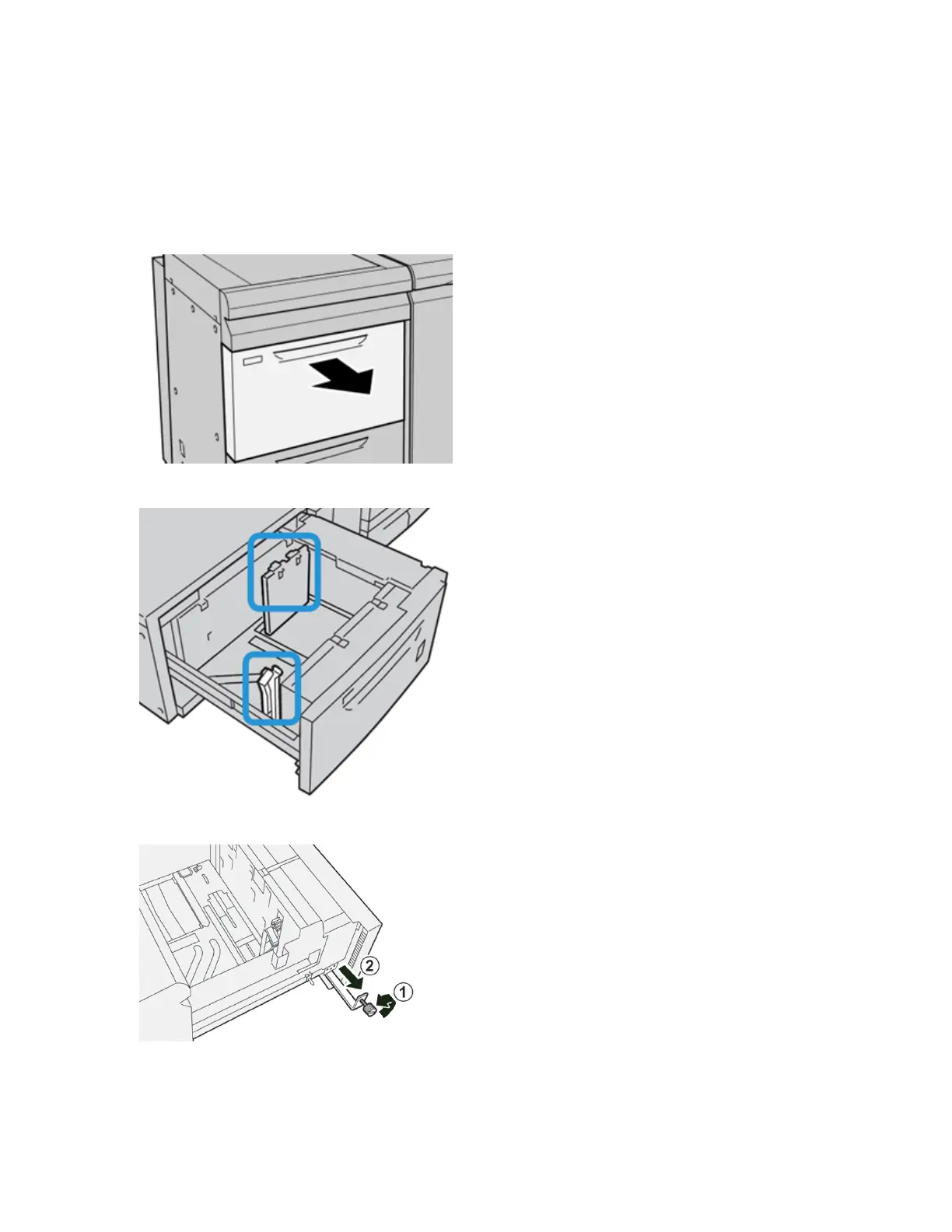 2

1