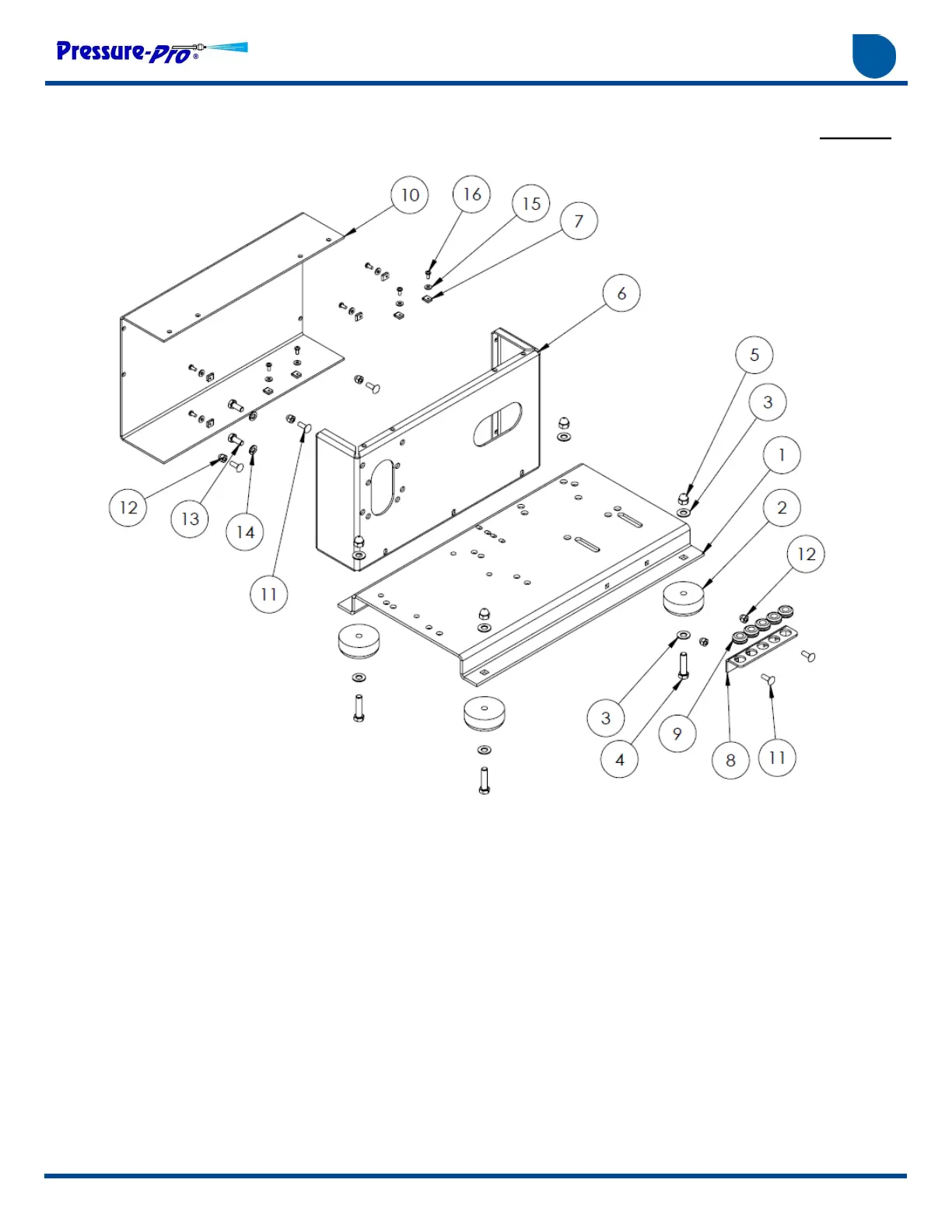 Pressure-Pro®

10
16
15
7
6
5
3
1
2
12
12
13
14
11
3
4
9
8
11