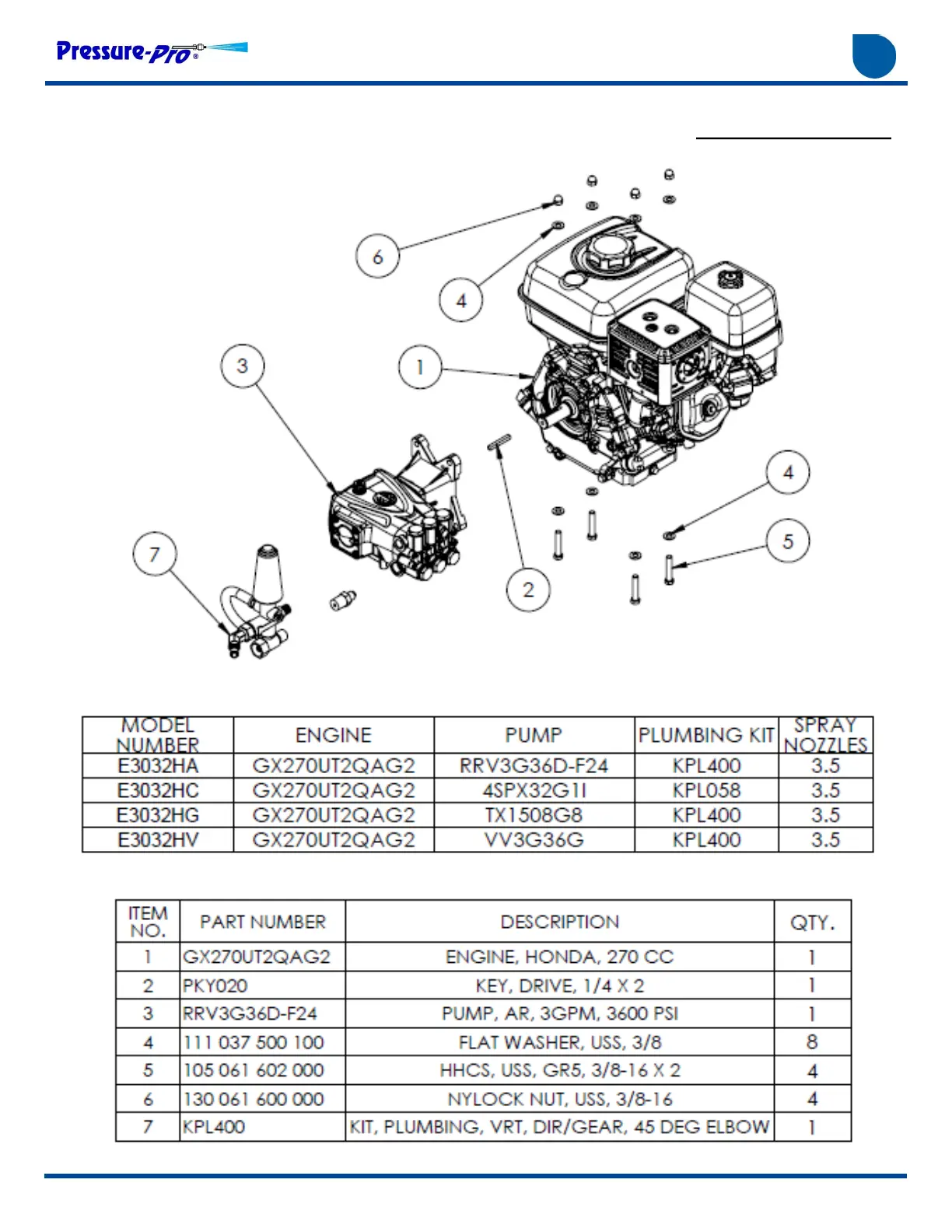 Pressure-Pro®

6
4
3
1
4
5
7
2

| MODEL NUMBER | ENGINE | PUMP | PLUMBING KIT | SPRAY NOZZLES |
|---|---|---|---|---|
| E3032HA | GX270UT2QAG2 | RRV3G36D-F24 | KPL400 | 3.5 |
| E3032HC | GX270UT2QAG2 | 4SPX32G1I | KPL058 | 3.5 |
| E3032HG | GX270UT2QAG2 | TX1508G8 | KPL400 | 3.5 |
| E3032HV | GX270UT2QAG2 | VV3G36G | KPL400 | 3.5 |

| ITEM NO. | PART NUMBER | DESCRIPTION | QTY. |
|---|---|---|---|
| 1 | GX270UT2QAG2 | ENGINE, HONDA, 270 CC | 1 |
| 2 | PKY020 | KEY, DRIVE, 1/4 X 2 | 1 |
| 3 | RRV3G36D-F24 | PUMP, AR, 3GPM, 3600 PSI | 1 |
| 4 | 111 037 500 100 | FLAT WASHER, USS, 3/8 | 8 |
| 5 | 105 061 602 000 | HHCS, USS, GR5, 3/8-16 X 2 | 4 |
| 6 | 130 061 600 000 | NYLOCK NUT, USS, 3/8-16 | 4 |
| 7 | KPL400 | KIT, PLUMBING, VRT, DIR/GEAR, 45 DEG ELBOW | 1 |