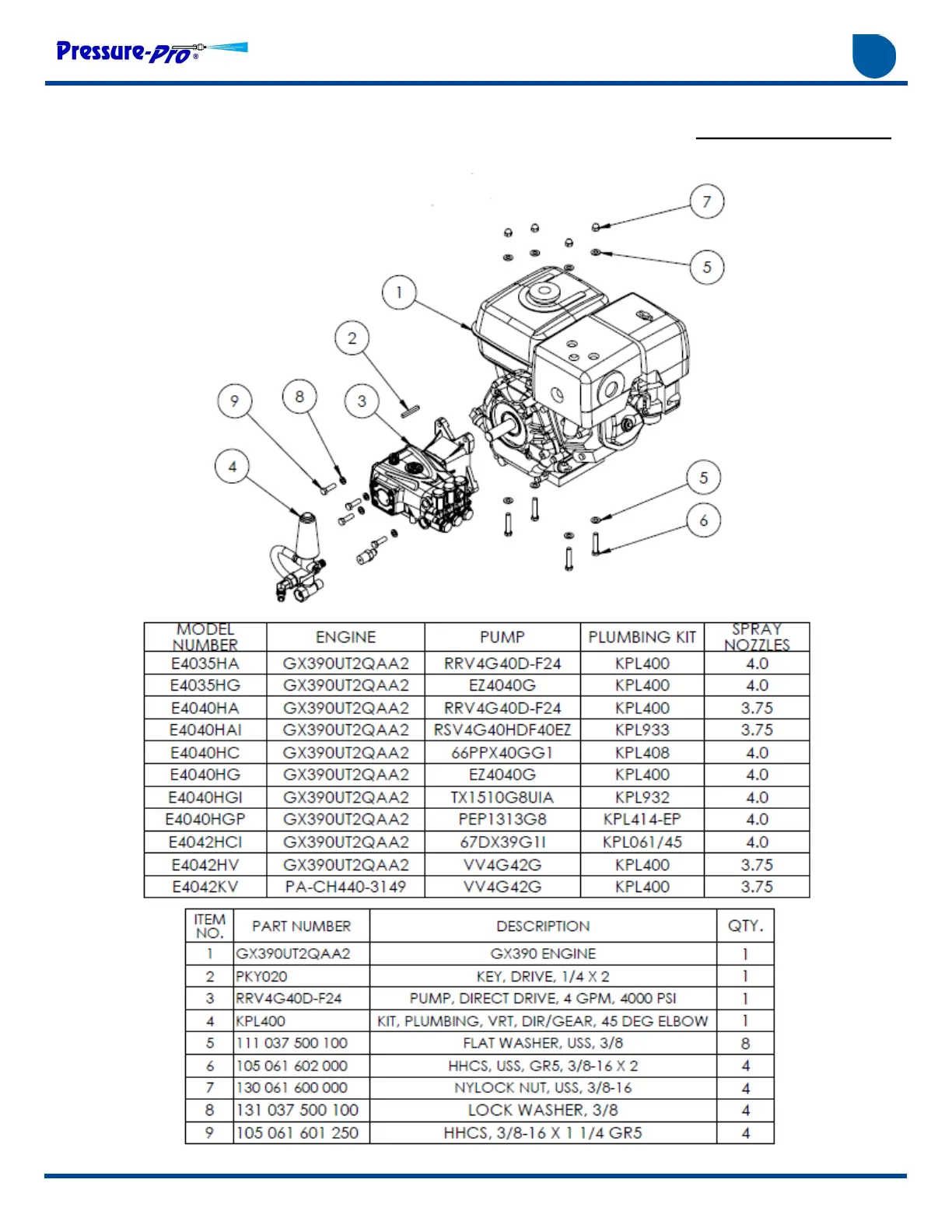 Pressure-Pro®

7
5
1
2
9
8
3
4
5
6

| MODEL NUMBER | ENGINE | PUMP | PLUMBING KIT | SPRAY NOZZLES |
|---|---|---|---|---|
| E4035HA | GX390UT2QAA2 | RRV4G40D-F24 | KPL400 | 4.0 |
| E4035HG | GX390UT2QAA2 | EZ4040G | KPL400 | 4.0 |
| E4040HA | GX390UT2QAA2 | RRV4G40D-F24 | KPL400 | 3.75 |
| E4040HAI | GX390UT2QAA2 | RSV4G40HDF40EZ | KPL933 | 3.75 |
| E4040HC | GX390UT2QAA2 | 66PPX40GG1 | KPL408 | 4.0 |
| E4040HG | GX390UT2QAA2 | EZ4040G | KPL400 | 4.0 |
| E4040HGI | GX390UT2QAA2 | TX1510G8UIA | KPL932 | 4.0 |
| E4040HGP | GX390UT2QAA2 | PEP1313G8 | KPL414-EP | 4.0 |
| E4042HCI | GX390UT2QAA2 | 67DX39G1I | KPL061/45 | 4.0 |
| E4042HV | GX390UT2QAA2 | VV4G42G | KPL400 | 3.75 |
| E4042KV | PA-CH440-3149 | VV4G42G | KPL400 | 3.75 |

| ITEM NO. | PART NUMBER | DESCRIPTION | QTY. |
|---|---|---|---|
| 1 | GX390UT2QAA2 | GX390 ENGINE | 1 |
| 2 | PKY020 | KEY, DRIVE, 1/4 X 2 | 1 |
| 3 | RRV4G40D-F24 | PUMP, DIRECT DRIVE, 4 GPM, 4000 PSI | 1 |
| 4 | KPL400 | KIT, PLUMBING, VRT, DIR/GEAR, 45 DEG ELBOW | 1 |
| 5 | 111 037 500 100 | FLAT WASHER, USS, 3/8 | 8 |
| 6 | 105 061 602 000 | HHCS, USS, GR5, 3/8-16 X 2 | 4 |
| 7 | 130 061 600 000 | NYLOCK NUT, USS, 3/8-16 | 4 |
| 8 | 131 037 500 100 | LOCK WASHER, 3/8 | 4 |
| 9 | 105 061 601 250 | HHCS, 3/8-16 X 1 1/4 GR5 | 4 |