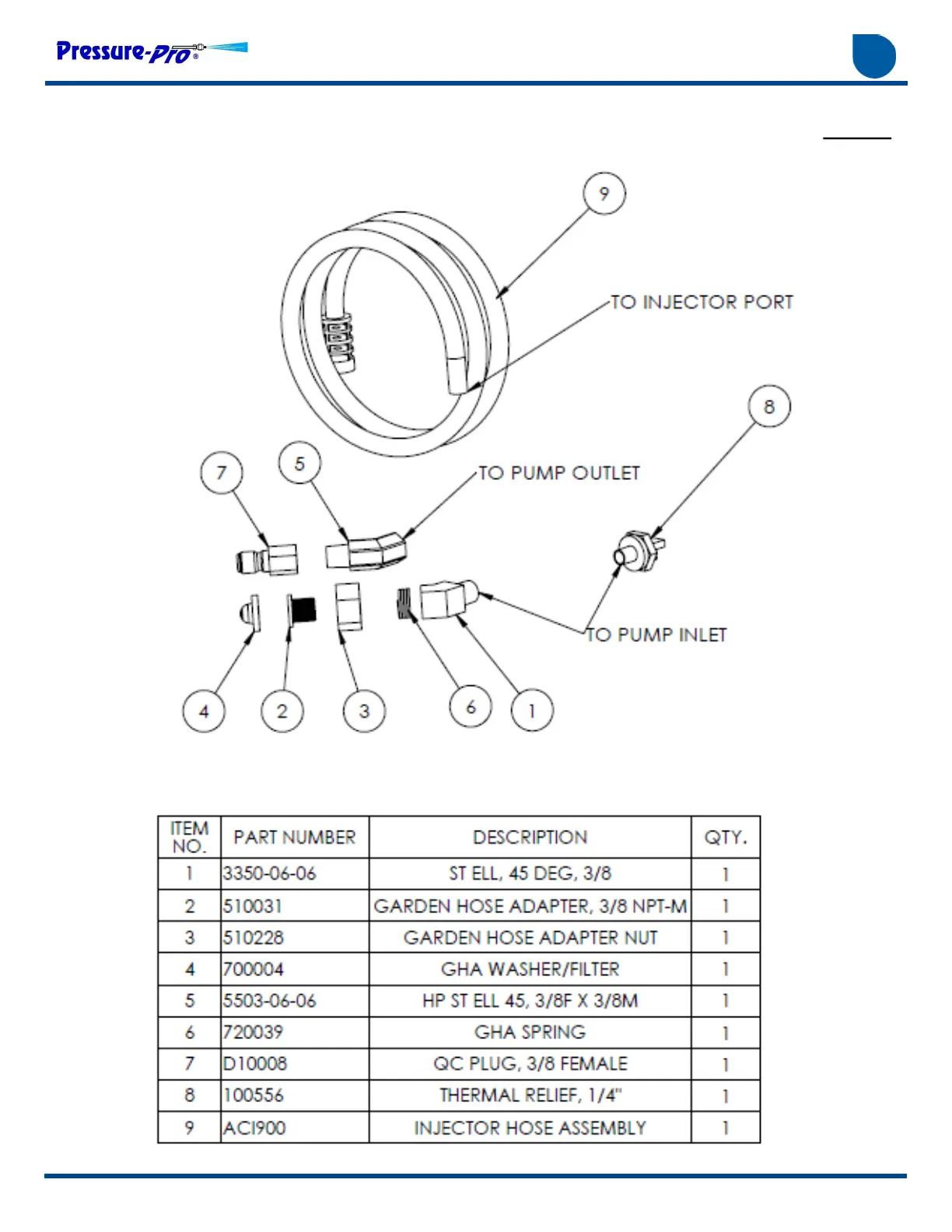 Pressure-Pro®

9

TO INJECTOR PORT

8

7

5

TO PUMP OUTLET

TO PUMP INLET

4

2

3

6

1

| ITEM NO. | PART NUMBER | DESCRIPTION | QTY. |
|---|---|---|---|
| 1 | 3350-06-06 | ST ELL, 45 DEG, 3/8 | 1 |
| 2 | 510031 | GARDEN HOSE ADAPTER, 3/8 NPT-M | 1 |
| 3 | 510228 | GARDEN HOSE ADAPTER NUT | 1 |
| 4 | 700004 | GHA WASHER/FILTER | 1 |
| 5 | 5503-06-06 | HP ST ELL 45, 3/8F X 3/8M | 1 |
| 6 | 720039 | GHA SPRING | 1 |
| 7 | D10008 | QC PLUG, 3/8 FEMALE | 1 |
| 8 | 100556 | THERMAL RELIEF, 1/4" | 1 |
| 9 | ACI900 | INJECTOR HOSE ASSEMBLY | 1 |