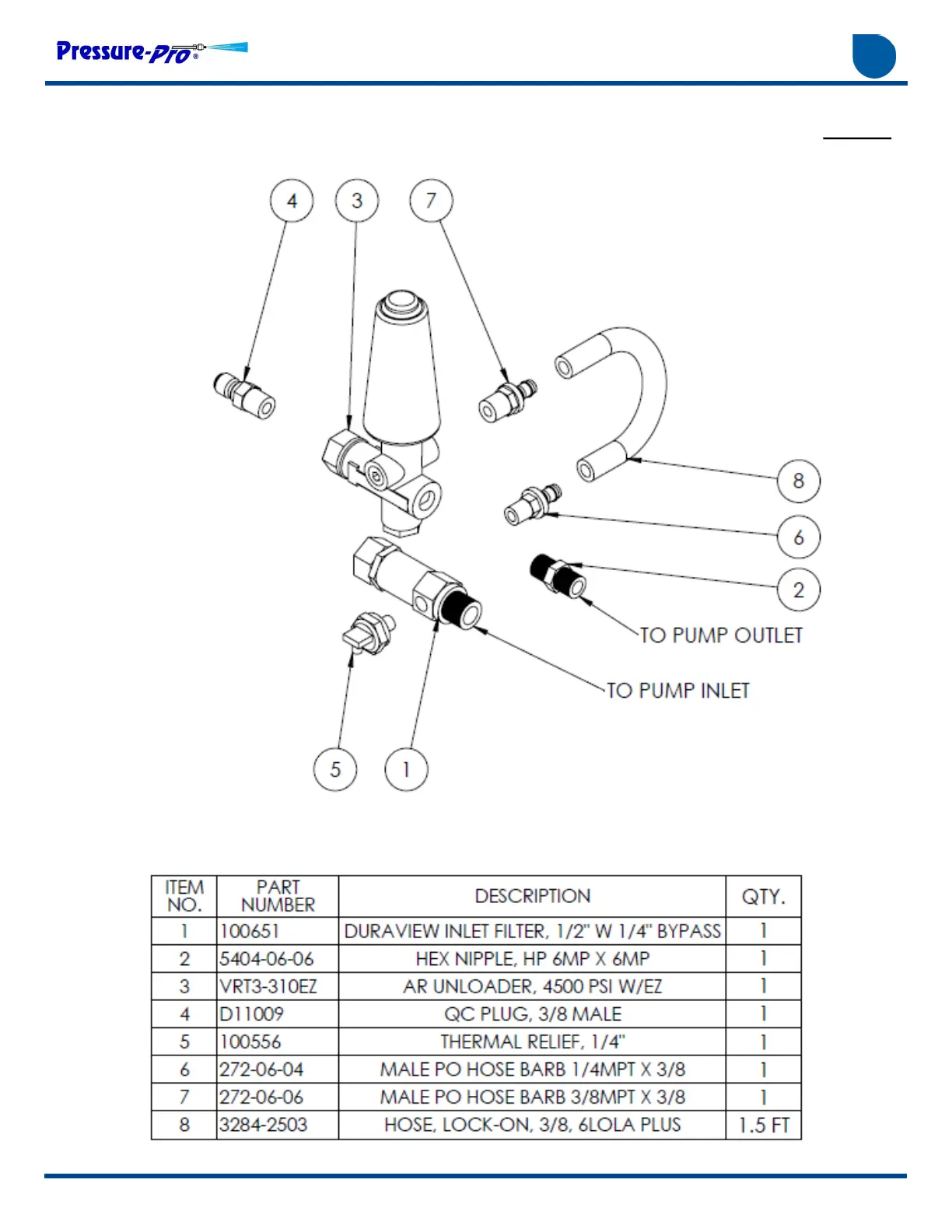 Pressure-Pro®

4
3
7
8
6
2
TO PUMP OUTLET
TO PUMP INLET
5
1

| ITEM NO. | PART NUMBER | DESCRIPTION | QTY. |
|---|---|---|---|
| 1 | 100651 | DURAVIEW INLET FILTER, 1/2" W 1/4" BYPASS | 1 |
| 2 | 5404-06-06 | HEX NIPPLE, HP 6MP X 6MP | 1 |
| 3 | VRT3-310EZ | AR UNLOADER, 4500 PSI W/EZ | 1 |
| 4 | D11009 | QC PLUG, 3/8 MALE | 1 |
| 5 | 100556 | THERMAL RELIEF, 1/4" | 1 |
| 6 | 272-06-04 | MALE PO HOSE BARB 1/4MPT X 3/8 | 1 |
| 7 | 272-06-06 | MALE PO HOSE BARB 3/8MPT X 3/8 | 1 |
| 8 | 3284-2503 | HOSE, LOCK-ON, 3/8, 6LOLA PLUS | 1.5 FT |