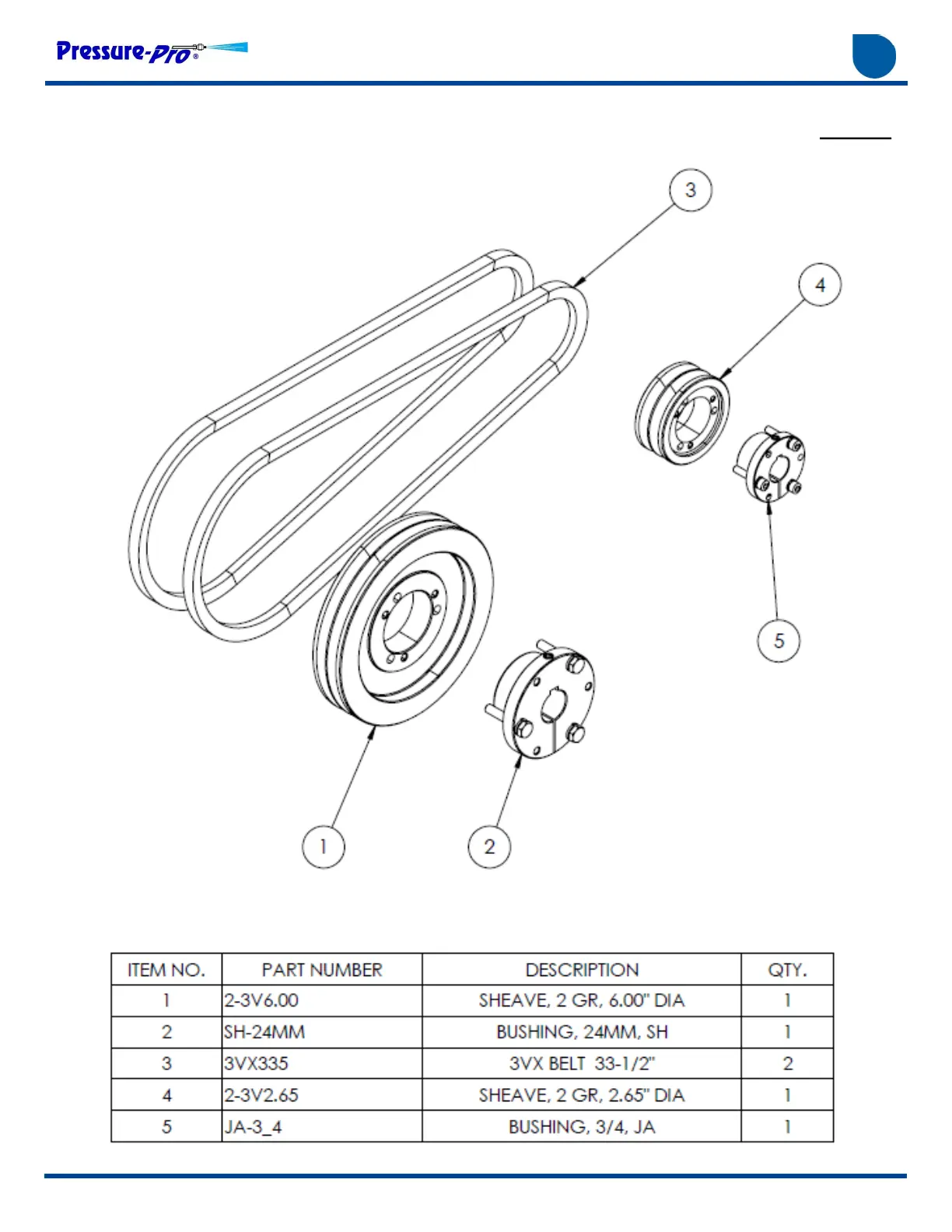 Pressure-Pro®

3

4

5

1

2

| ITEM NO. | PART NUMBER | DESCRIPTION | QTY. |
|---|---|---|---|
| 1 | 2-3V6.00 | SHEAVE, 2 GR, 6.00" DIA | 1 |
| 2 | SH-24MM | BUSHING, 24MM, SH | 1 |
| 3 | 3VX335 | 3VX BELT 33-1/2" | 2 |
| 4 | 2-3V2.65 | SHEAVE, 2 GR, 2.65" DIA | 1 |
| 5 | JA-3_4 | BUSHING, 3/4, JA | 1 |