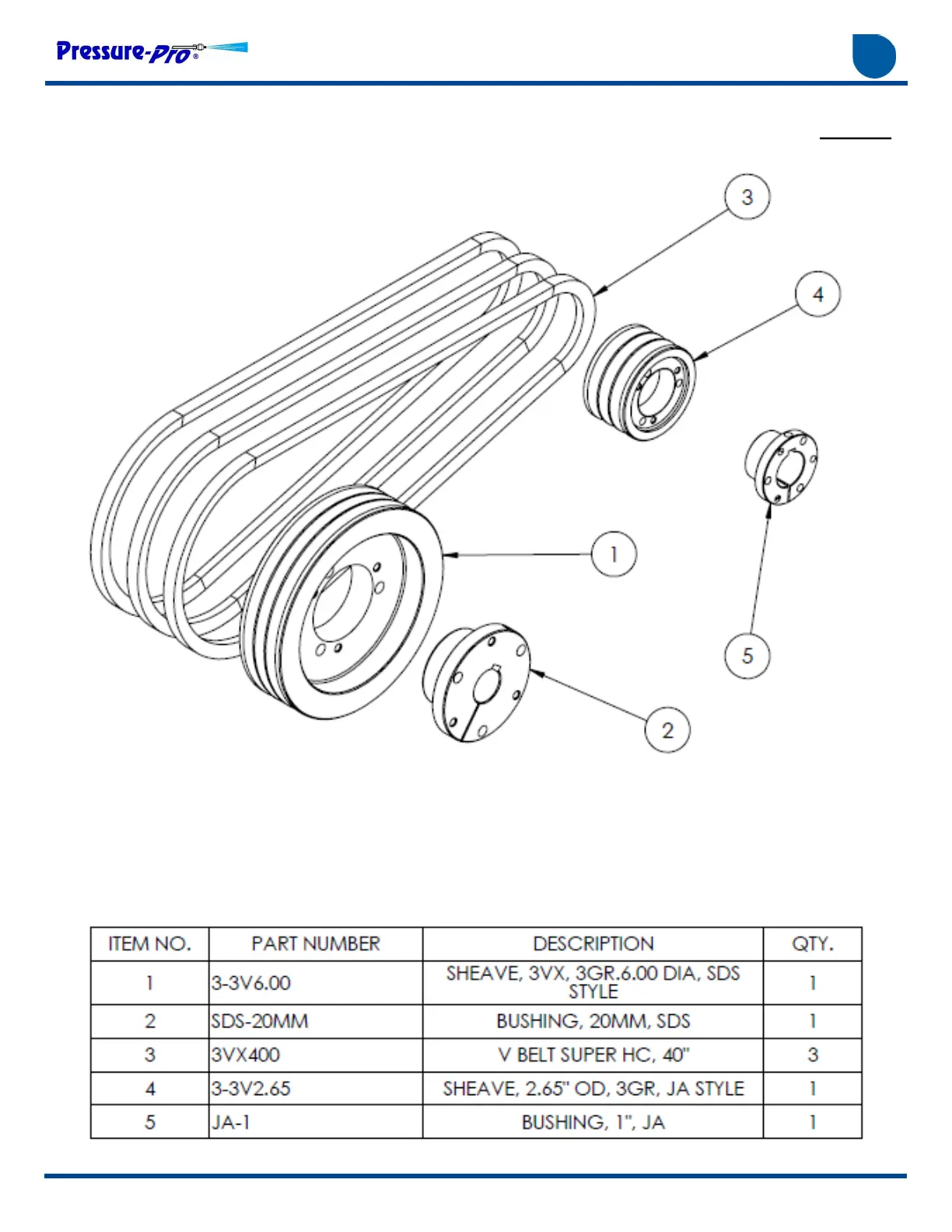 Pressure-Pro®

3

4

1

5

2

| ITEM NO. | PART NUMBER | DESCRIPTION | QTY. |
|---|---|---|---|
| 1 | 3-3V6.00 | SHEAVE, 3VX, 3GR.6.00 DIA, SDS STYLE | 1 |
| 2 | SDS-20MM | BUSHING, 20MM, SDS | 1 |
| 3 | 3VX400 | V BELT SUPER HC, 40" | 3 |
| 4 | 3-3V2.65 | SHEAVE, 2.65" OD, 3GR, JA STYLE | 1 |
| 5 | JA-1 | BUSHING, 1", JA | 1 |