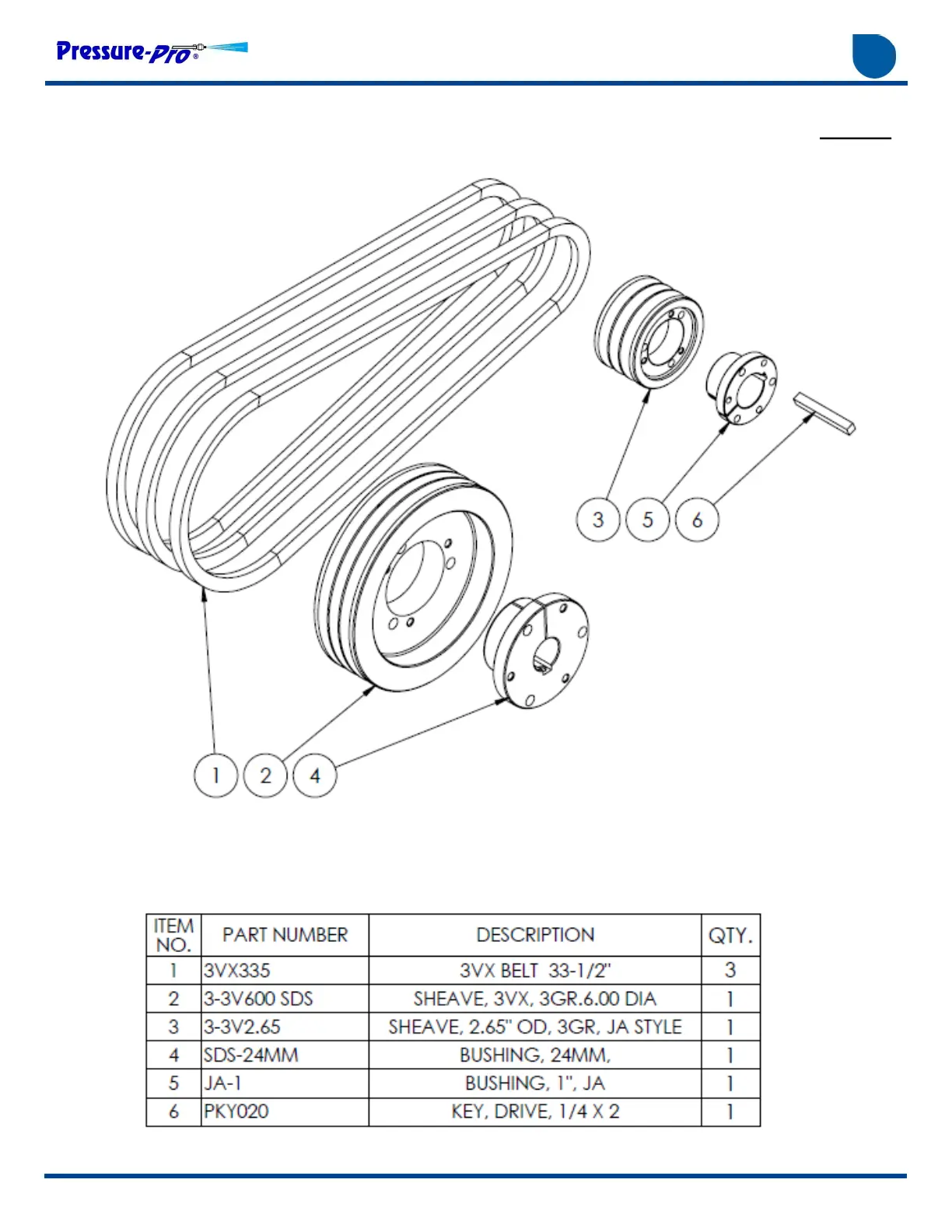 Pressure-Pro®

3
5
6

1
2
4

| ITEM NO. | PART NUMBER | DESCRIPTION | QTY. |
|---|---|---|---|
| 1 | 3VX335 | 3VX BELT 33-1/2" | 3 |
| 2 | 3-3V600 SDS | SHEAVE, 3VX, 3GR.6.00 DIA | 1 |
| 3 | 3-3V2.65 | SHEAVE, 2.65" OD, 3GR, JA STYLE | 1 |
| 4 | SDS-24MM | BUSHING, 24MM, | 1 |
| 5 | JA-1 | BUSHING, 1", JA | 1 |
| 6 | PKY020 | KEY, DRIVE, 1/4 X 2 | 1 |