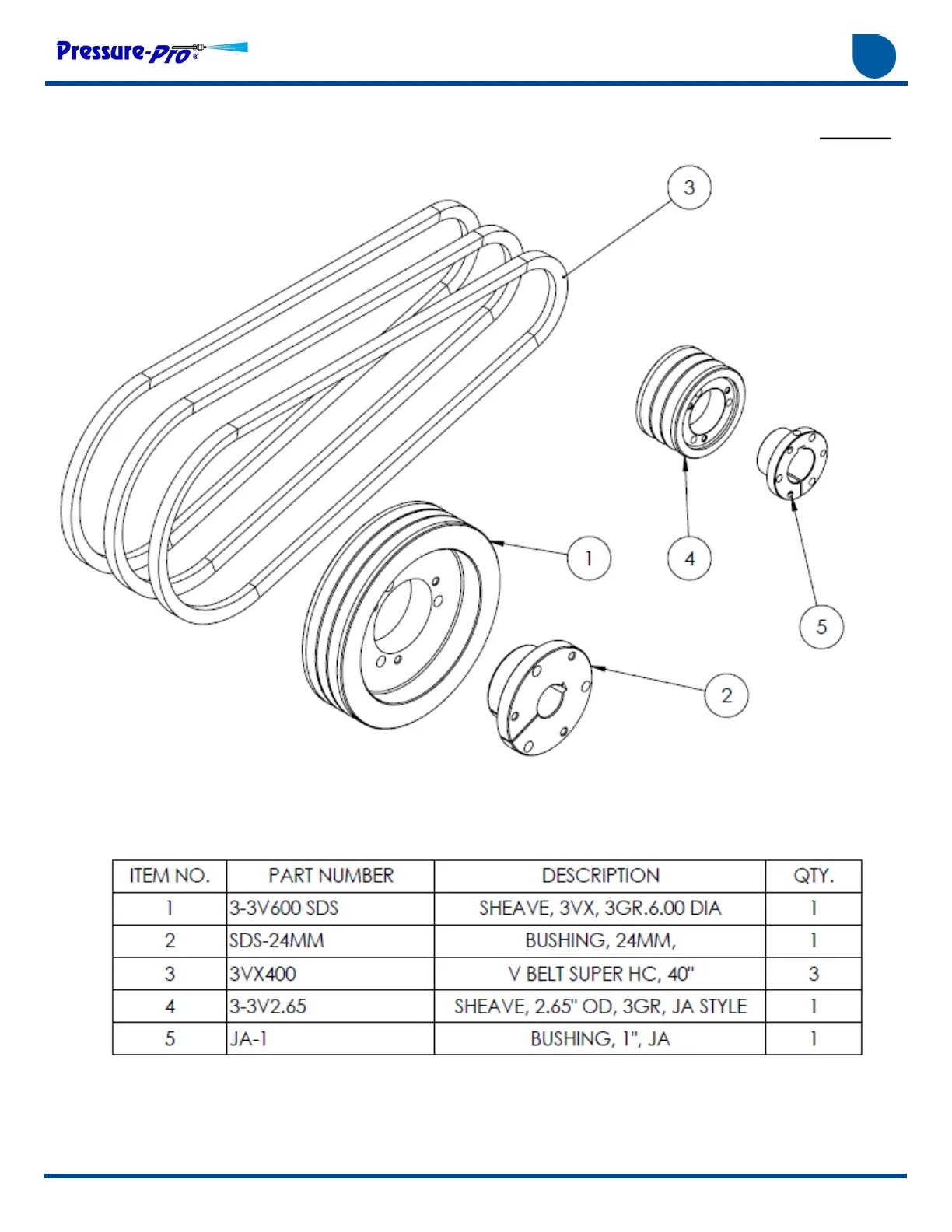 Pressure-Pro®

3

4

1

5

2

| ITEM NO. | PART NUMBER | DESCRIPTION | QTY. |
|---|---|---|---|
| 1 | 3-3V600 SDS | SHEAVE, 3VX, 3GR.6.00 DIA | 1 |
| 2 | SDS-24MM | BUSHING, 24MM, | 1 |
| 3 | 3VX400 | V BELT SUPER HC, 40" | 3 |
| 4 | 3-3V2.65 | SHEAVE, 2.65" OD, 3GR, JA STYLE | 1 |
| 5 | JA-1 | BUSHING, 1", JA | 1 |