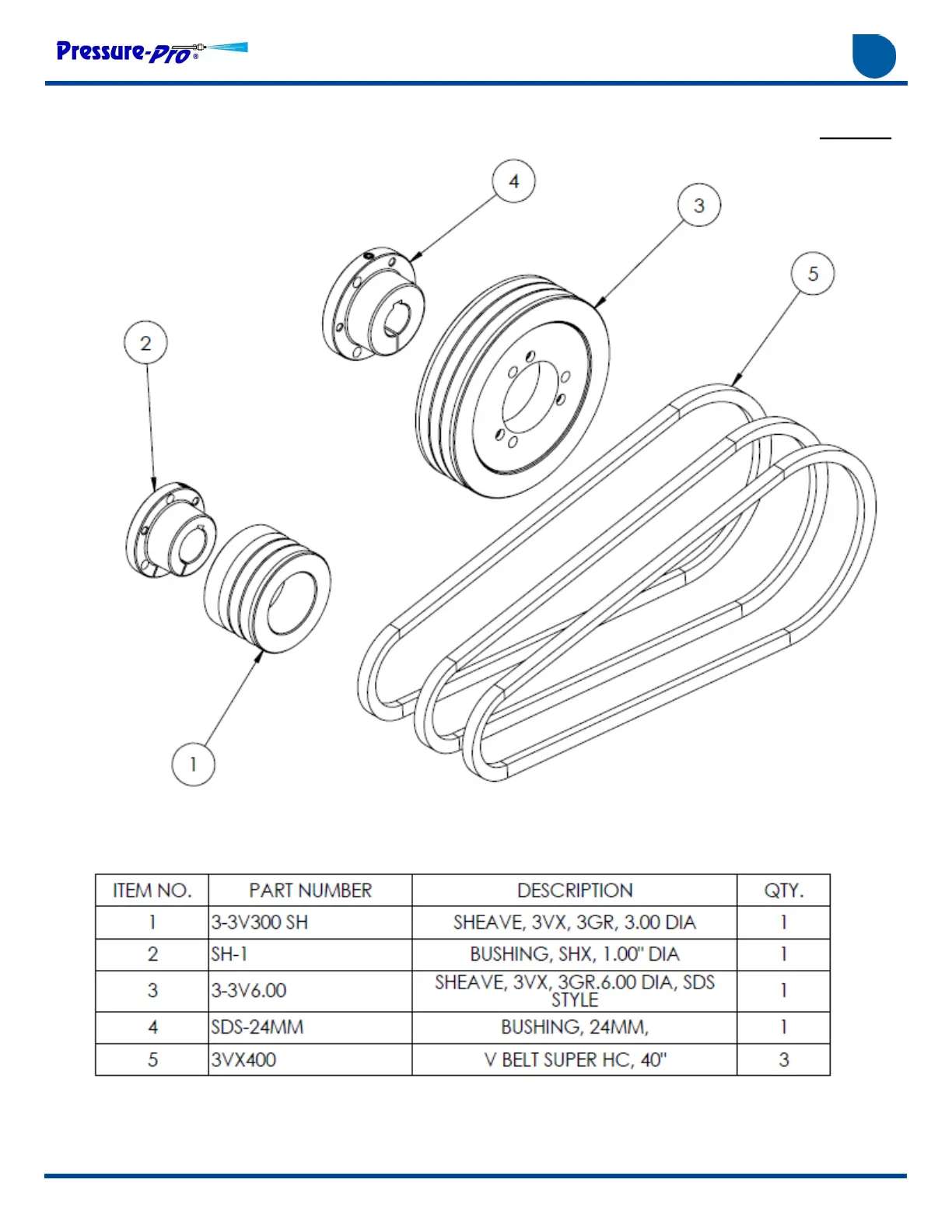 Pressure-Pro®

4

3

5

2

1

| ITEM NO. | PART NUMBER | DESCRIPTION | QTY. |
|---|---|---|---|
| 1 | 3-3V300 SH | SHEAVE, 3VX, 3GR, 3.00 DIA | 1 |
| 2 | SH-1 | BUSHING, SHX, 1.00" DIA | 1 |
| 3 | 3-3V6.00 | SHEAVE, 3VX, 3GR.6.00 DIA, SDS STYLE | 1 |
| 4 | SDS-24MM | BUSHING, 24MM, | 1 |
| 5 | 3VX400 | V BELT SUPER HC, 40" | 3 |