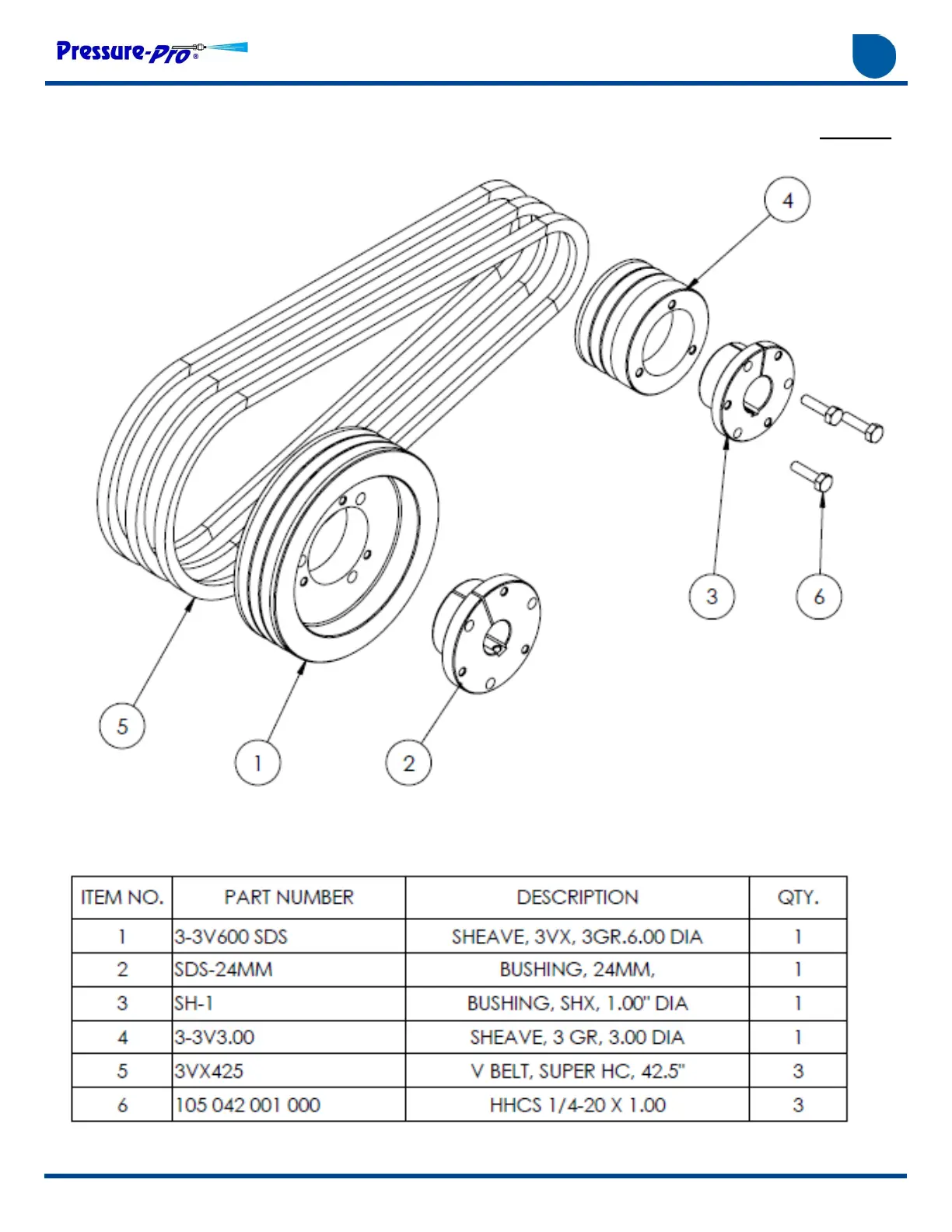 Pressure-Pro®

4

3

6

5

1

2

| ITEM NO. | PART NUMBER | DESCRIPTION | QTY. |
|---|---|---|---|
| 1 | 3-3V600 SDS | SHEAVE, 3VX, 3GR.6.00 DIA | 1 |
| 2 | SDS-24MM | BUSHING, 24MM, | 1 |
| 3 | SH-1 | BUSHING, SHX, 1.00" DIA | 1 |
| 4 | 3-3V3.00 | SHEAVE, 3 GR, 3.00 DIA | 1 |
| 5 | 3VX425 | V BELT, SUPER HC, 42.5" | 3 |
| 6 | 105 042 001 000 | HHCS 1/4-20 X 1.00 | 3 |