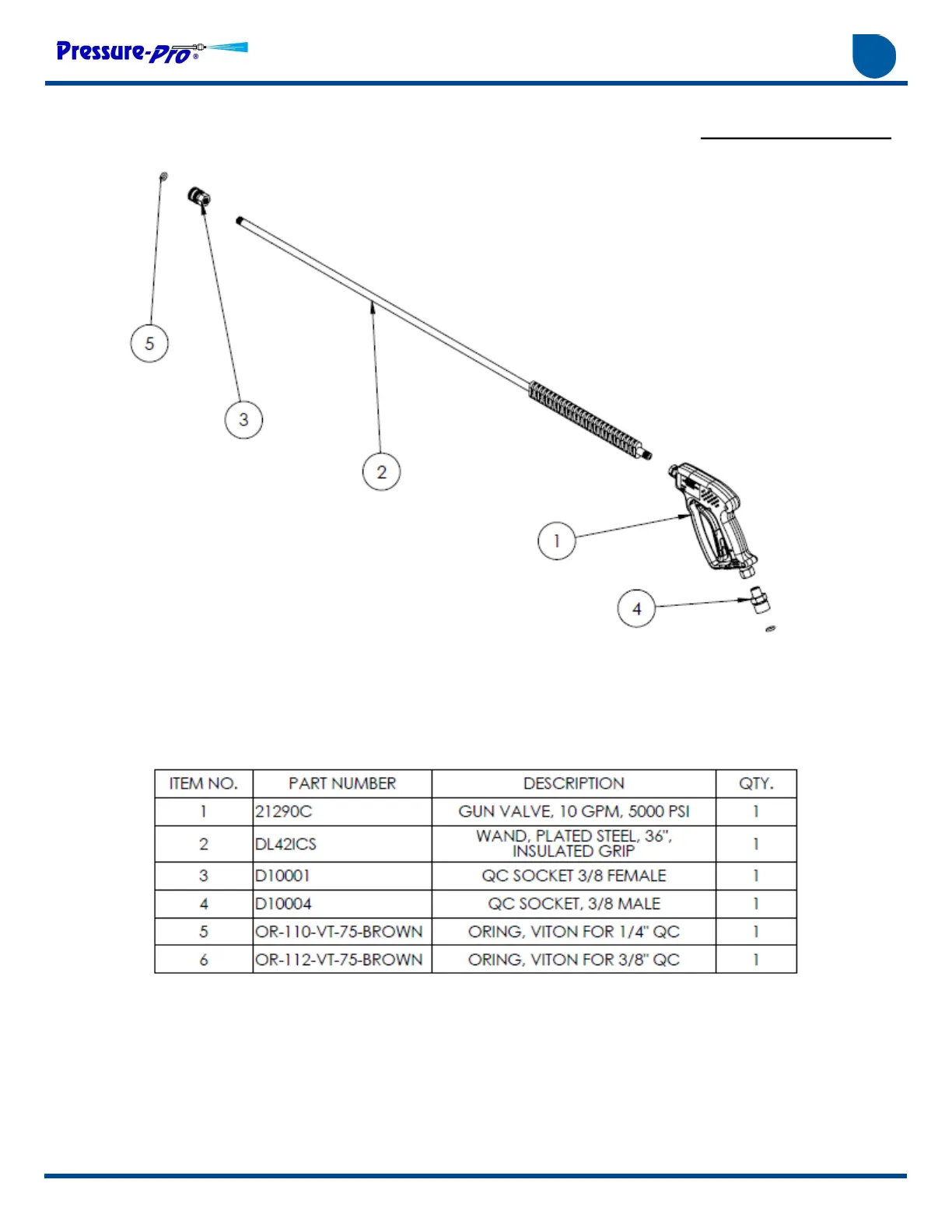 Pressure-Pro®

5

3

2

1

4

| ITEM NO. | PART NUMBER | DESCRIPTION | QTY. |
|---|---|---|---|
| 1 | 21290C | GUN VALVE, 10 GPM, 5000 PSI | 1 |
| 2 | DL42ICS | WAND, PLATED STEEL, 36", INSULATED GRIP | 1 |
| 3 | D10001 | QC SOCKET 3/8 FEMALE | 1 |
| 4 | D10004 | QC SOCKET, 3/8 MALE | 1 |
| 5 | OR-110-VT-75-BROWN | ORING, VITON FOR 1/4" QC | 1 |
| 6 | OR-112-VT-75-BROWN | ORING, VITON FOR 3/8" QC | 1 |