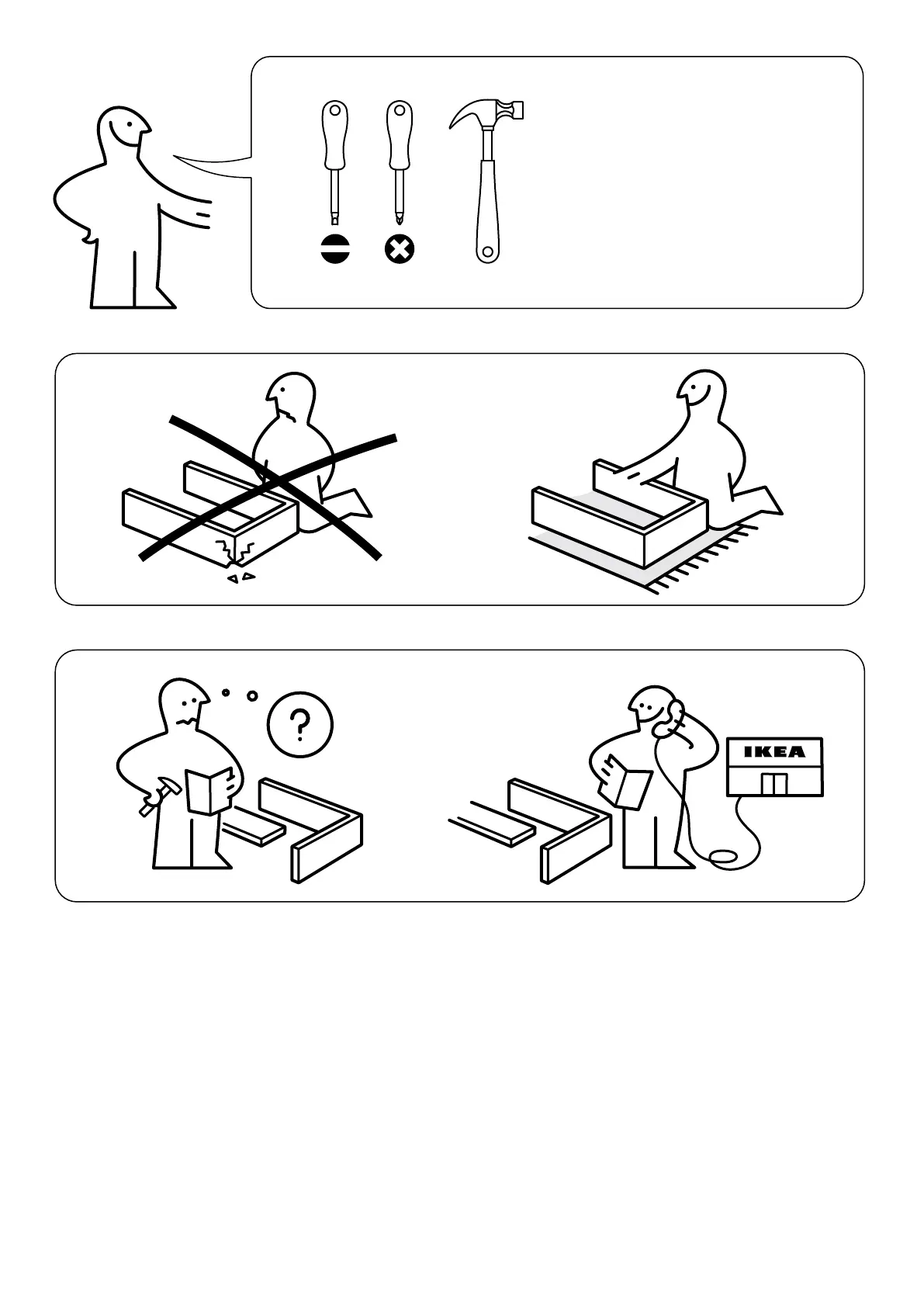 ?

IKEA