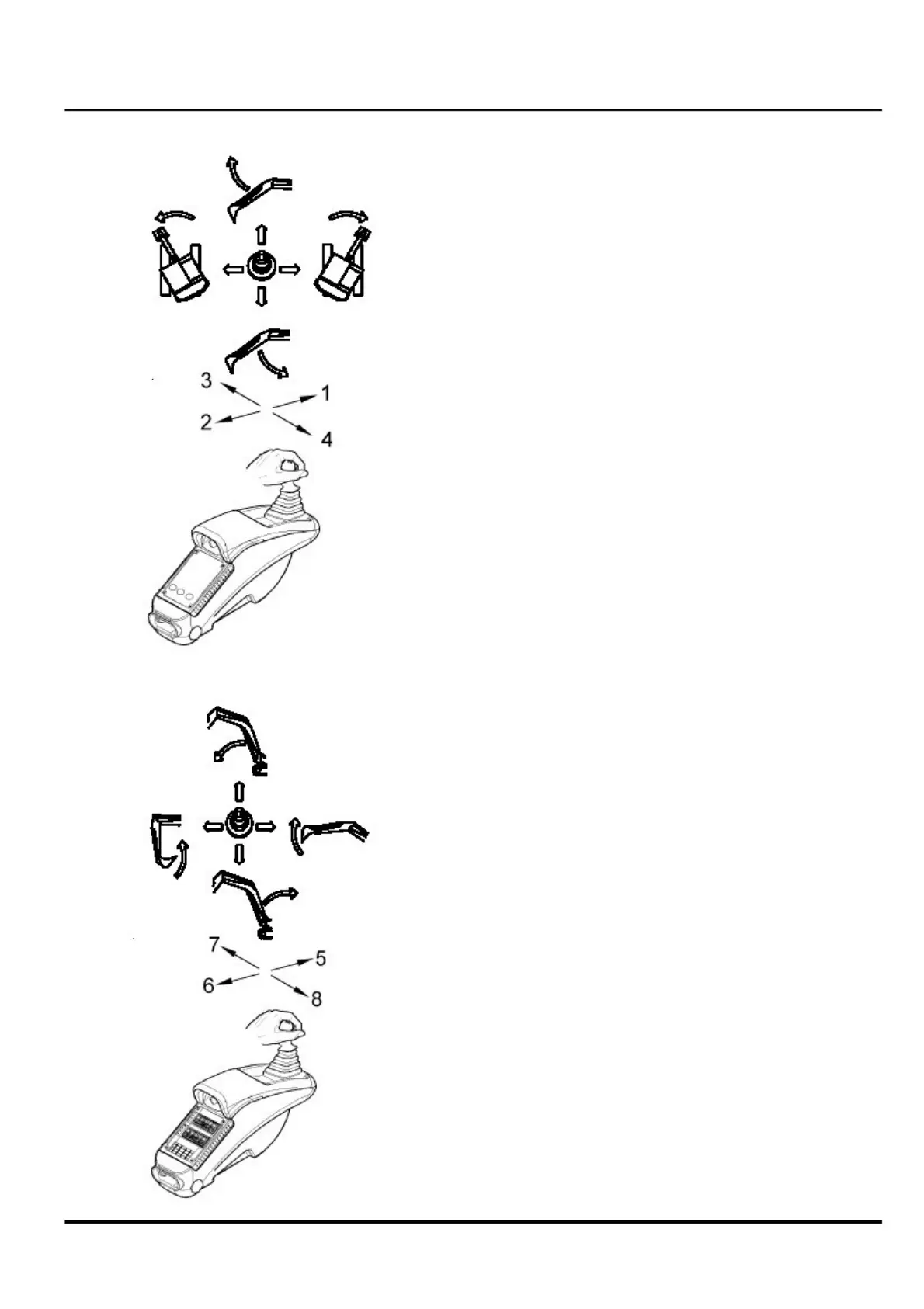 3
1
2
4
7
5
6
8