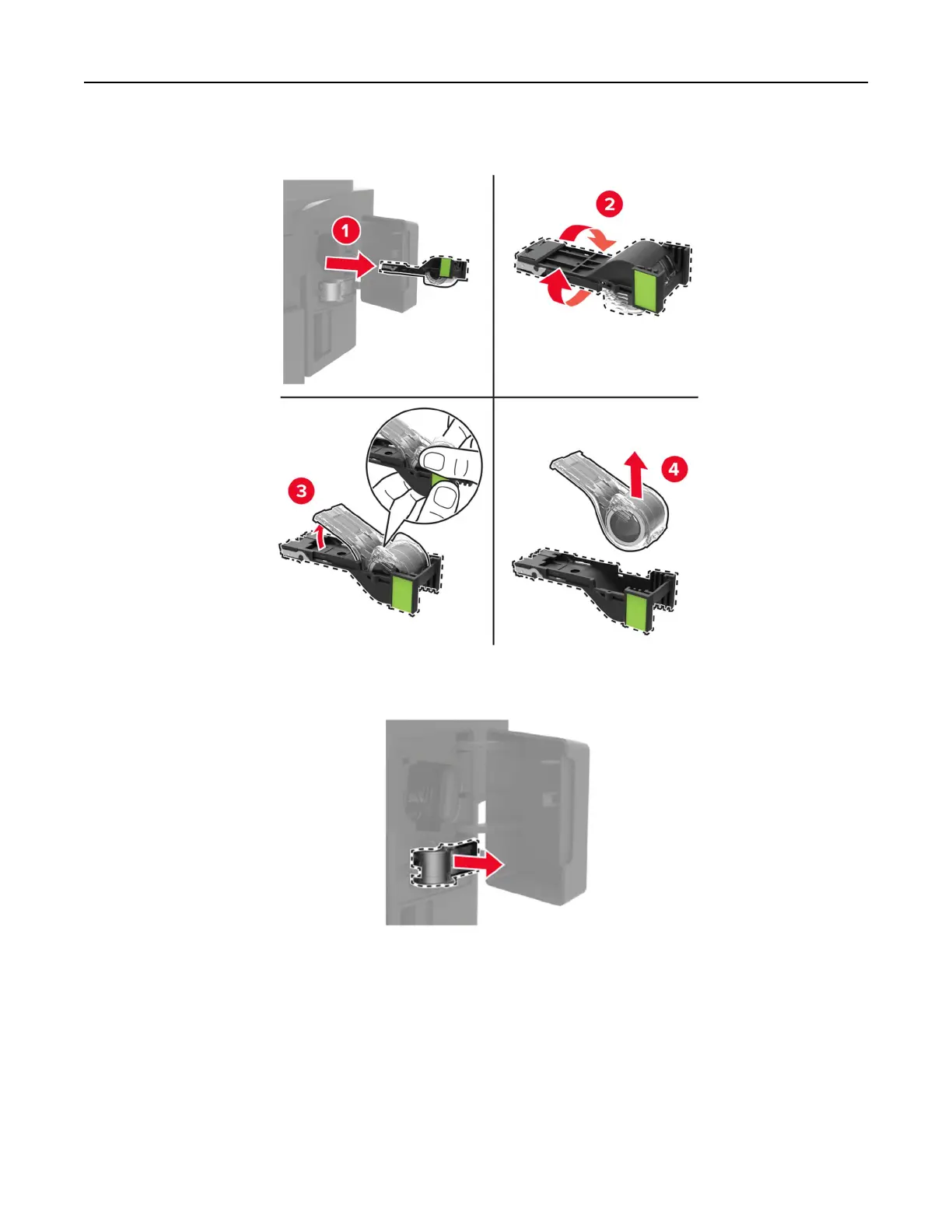 1

2

3

4