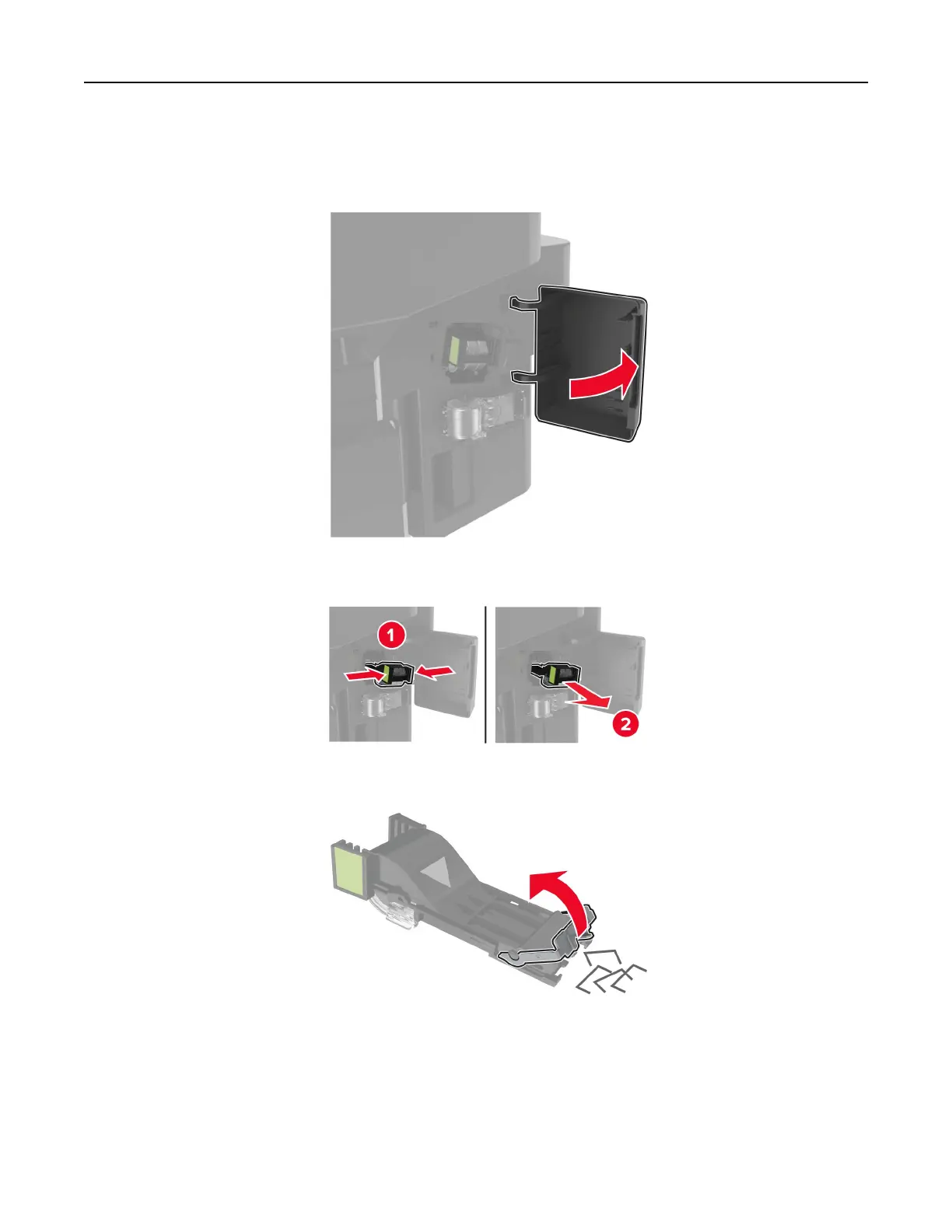 1

2