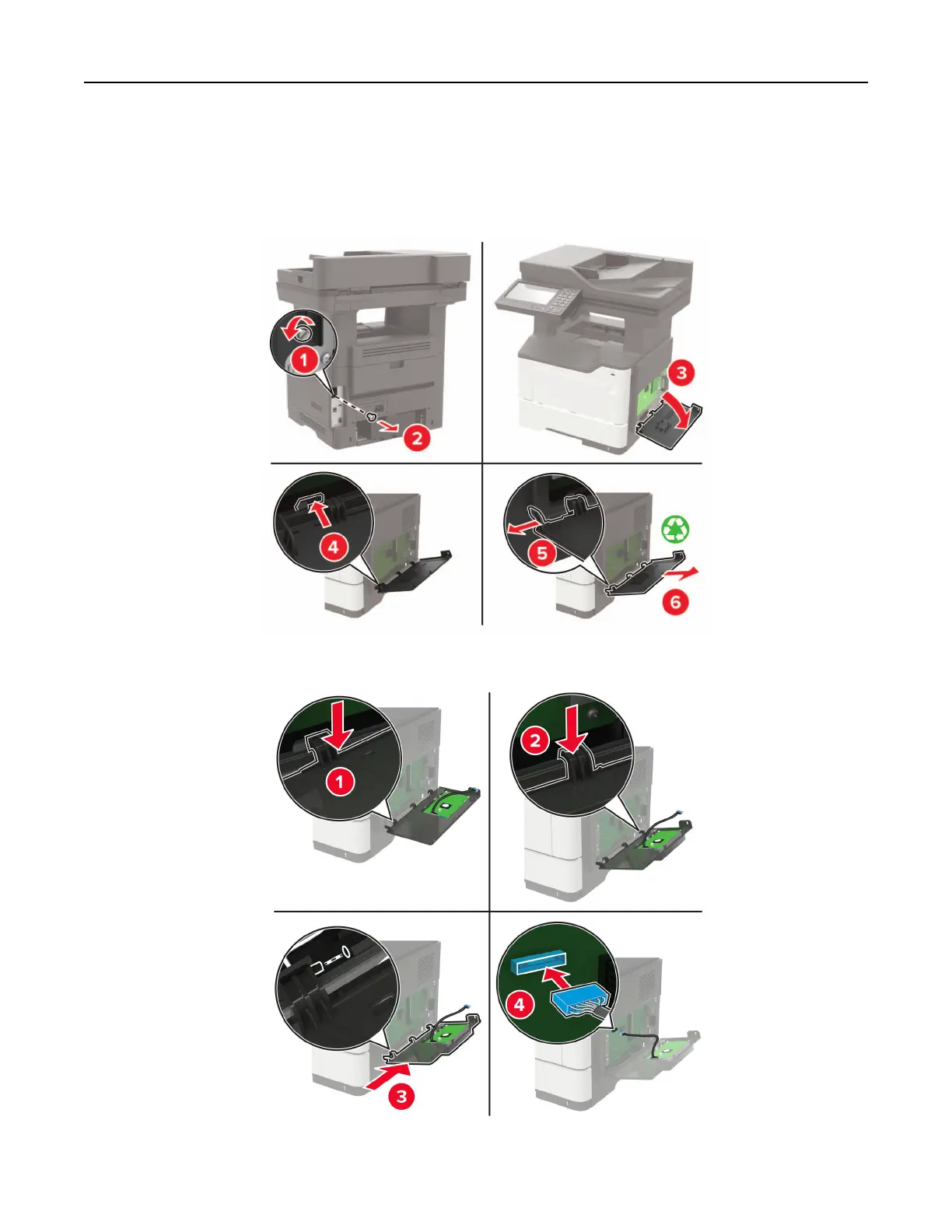 1

2

3

4

5

6

1

2

3

4