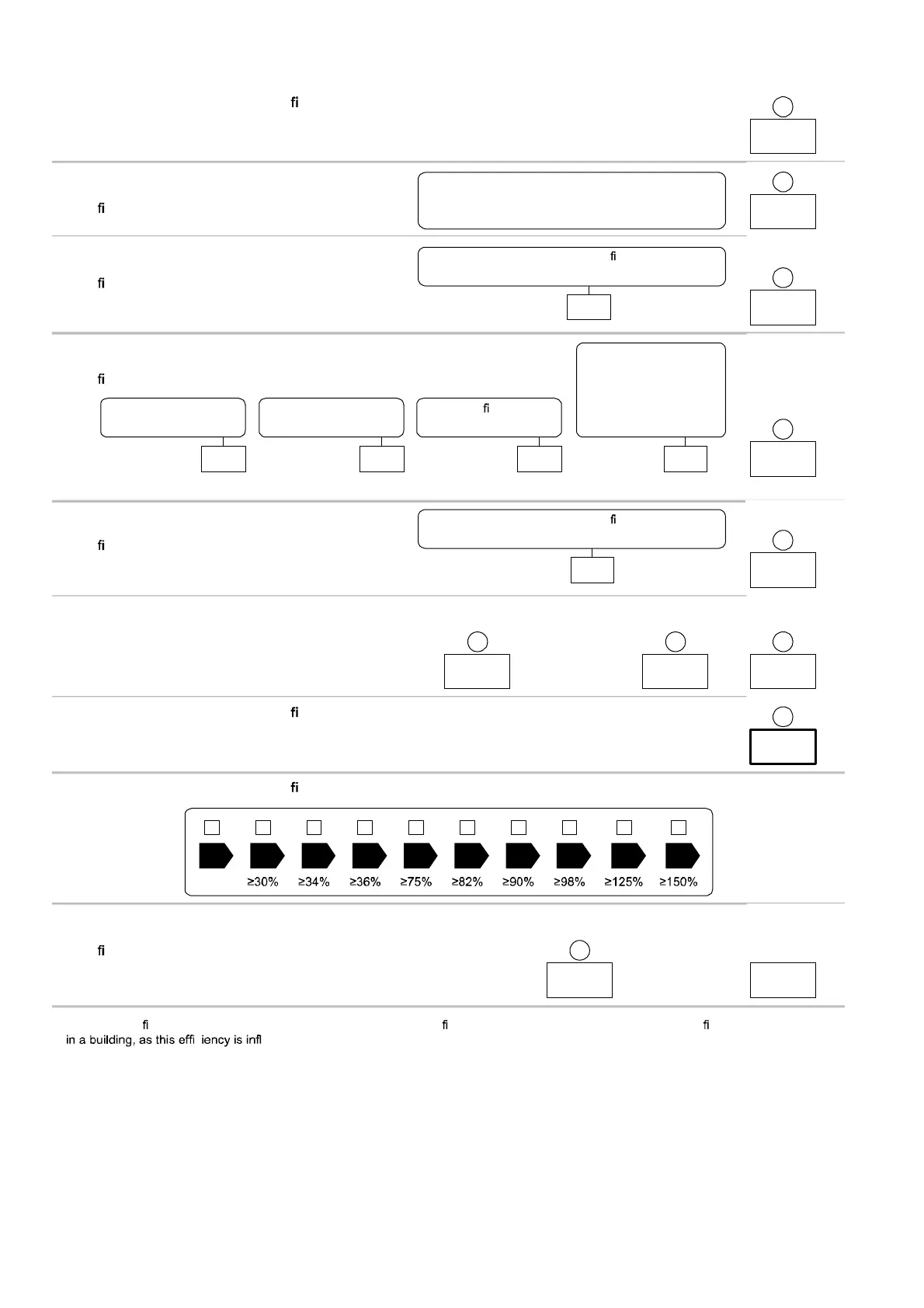 fi

fi

fi

fi

fi

fi

fi

fi

fi

fi

fi

≥30% ≥34% ≥36% ≥75% ≥82% ≥90% ≥98% ≥125% ≥150%

fi

fi fi fi
in a building, as this effi iency is infl