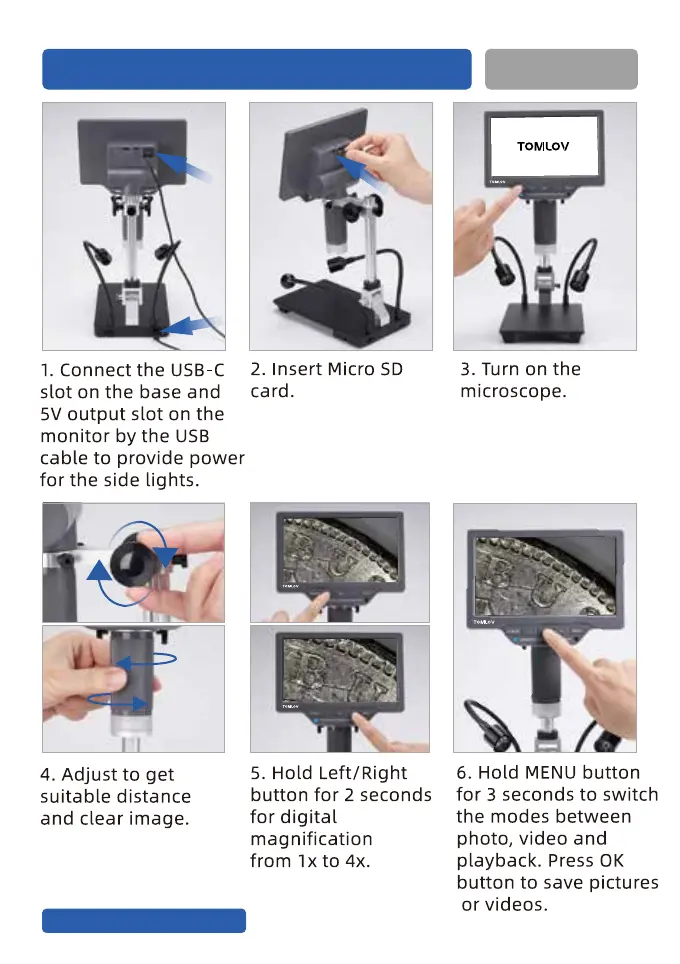 TOMLOV

1. Connect the USB-C slot on the base and 5V output slot on the monitor by the USB cable to provide power for the side lights.

2. Insert Micro SD card.

3. Turn on the microscope.

4. Adjust to get suitable distance and clear image.

5. Hold Left/Right button for 2 seconds for digital magnification from 1x to 4x.

6. Hold MENU button for 3 seconds to switch the modes between photo, video and playback. Press OK button to save pictures or videos.