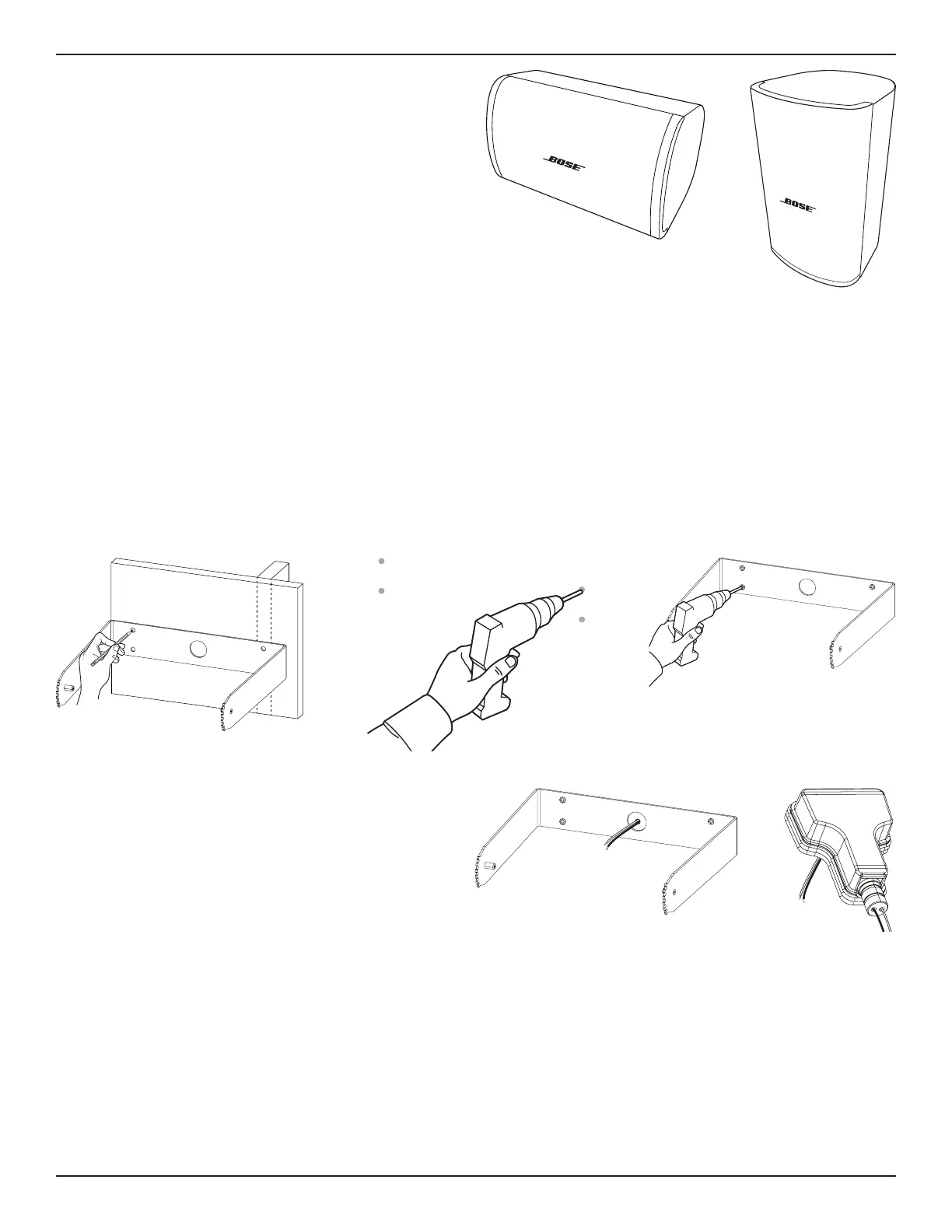 BOSE

BOSE