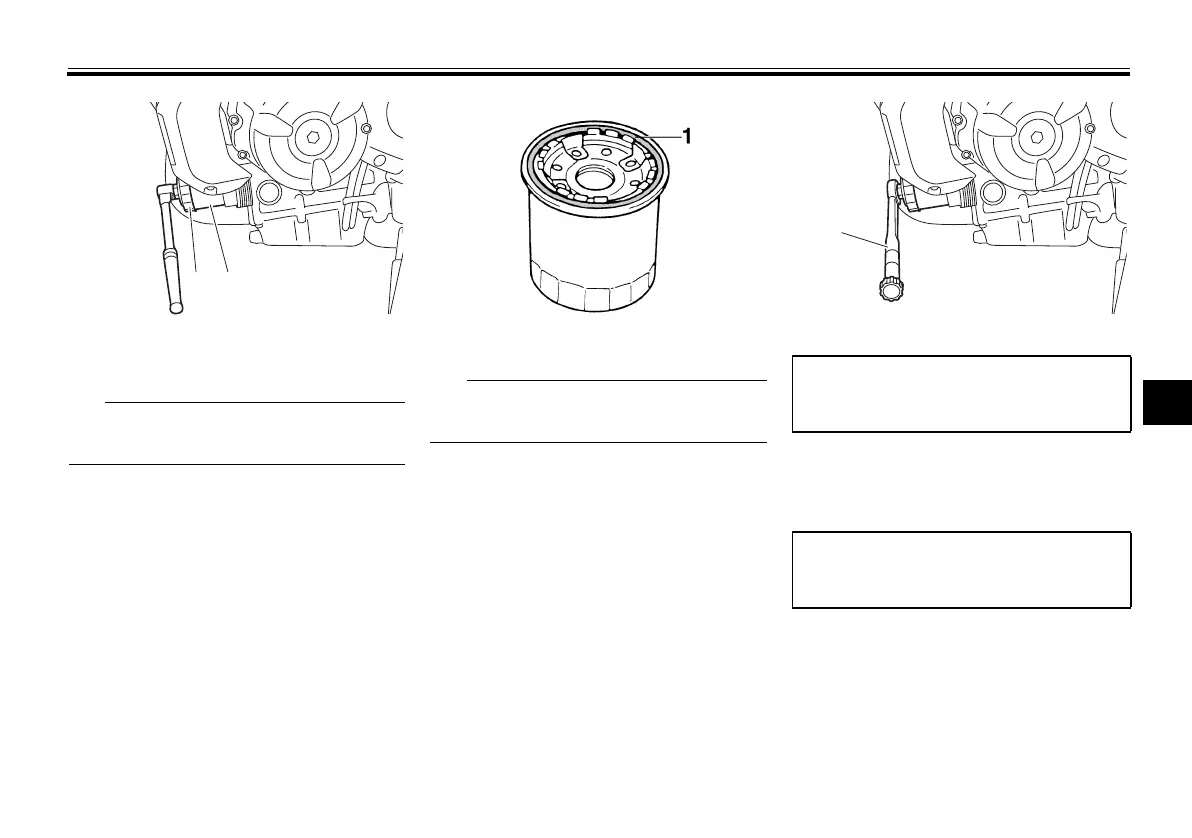 1