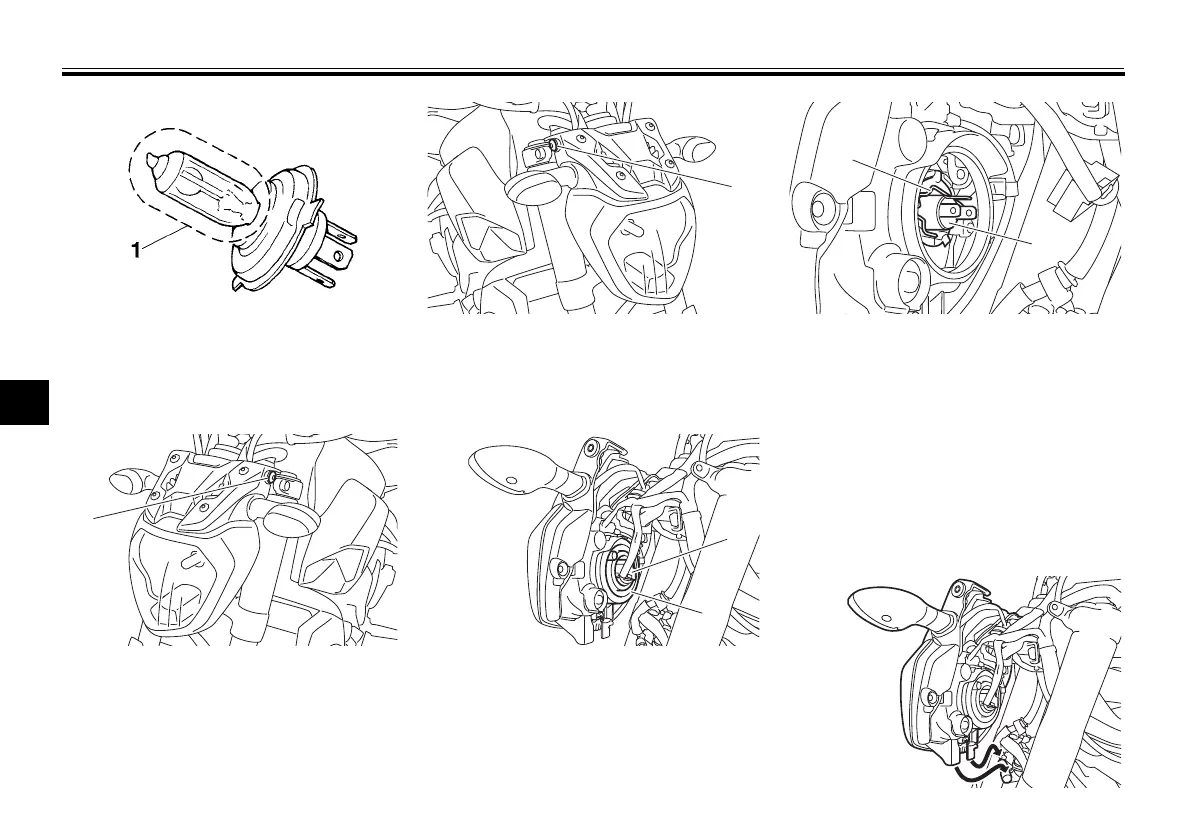 1