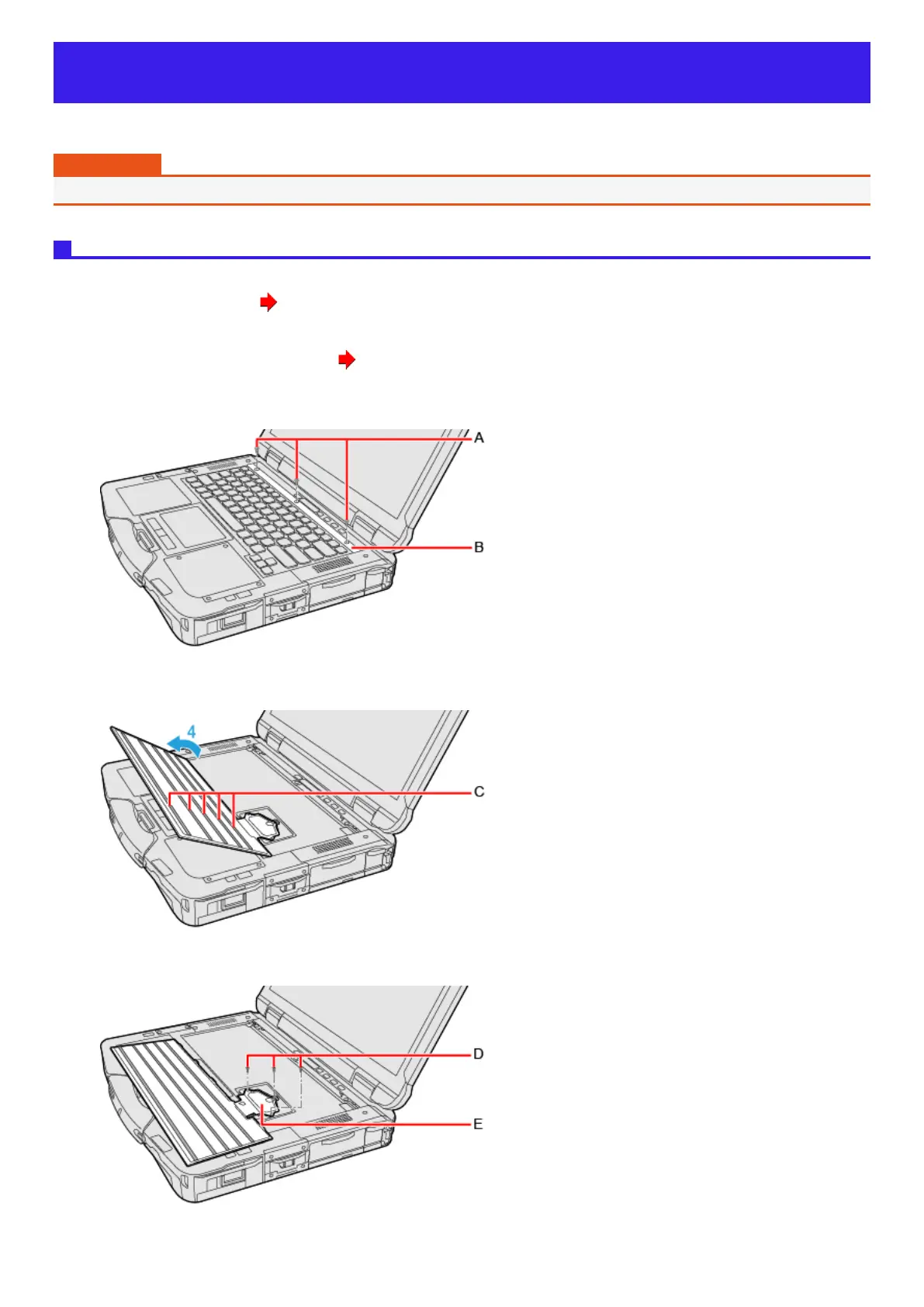 A

B

4

C

D

E