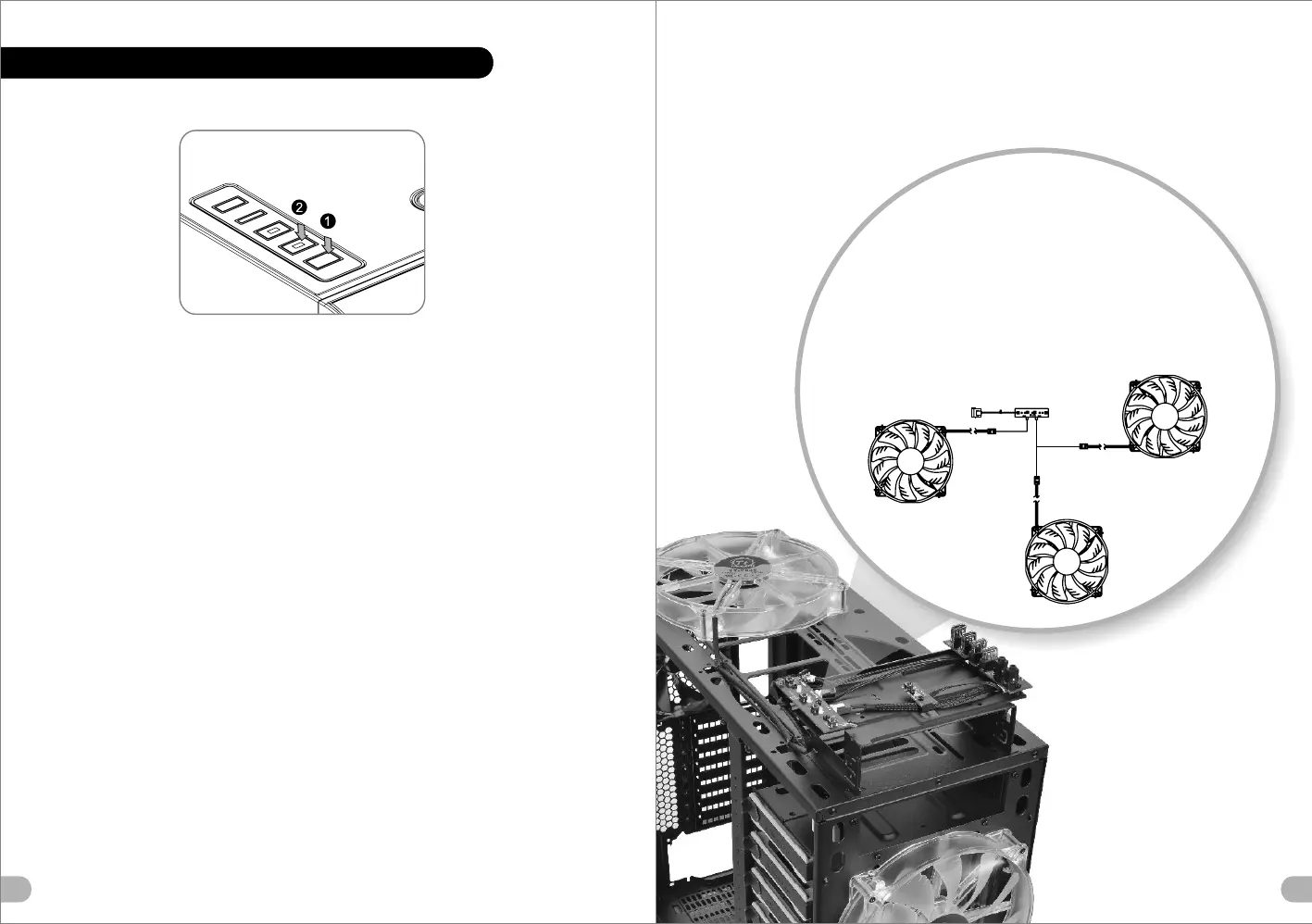 2
1