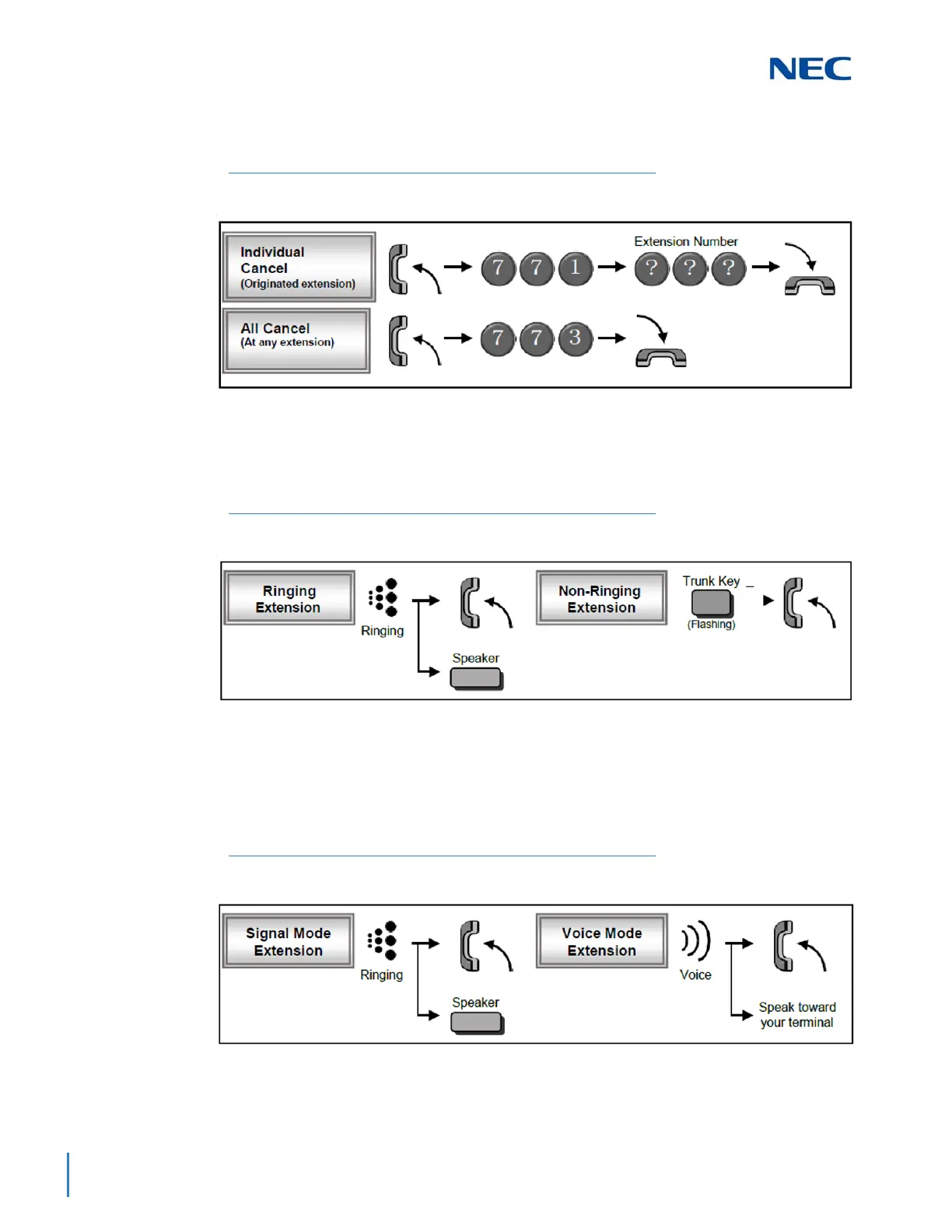 NEC

Individual Cancel (Originated extension)

7 7 1

Extension Number

? ? ?

All Cancel (At any extension)

7 7 3

Ringing Extension

Ringing

Speaker

Non-Ringing Extension

Trunk Key

(Flashing)

Signal Mode Extension

Ringing

Speaker

Voice Mode Extension

Voice

Speak toward your terminal