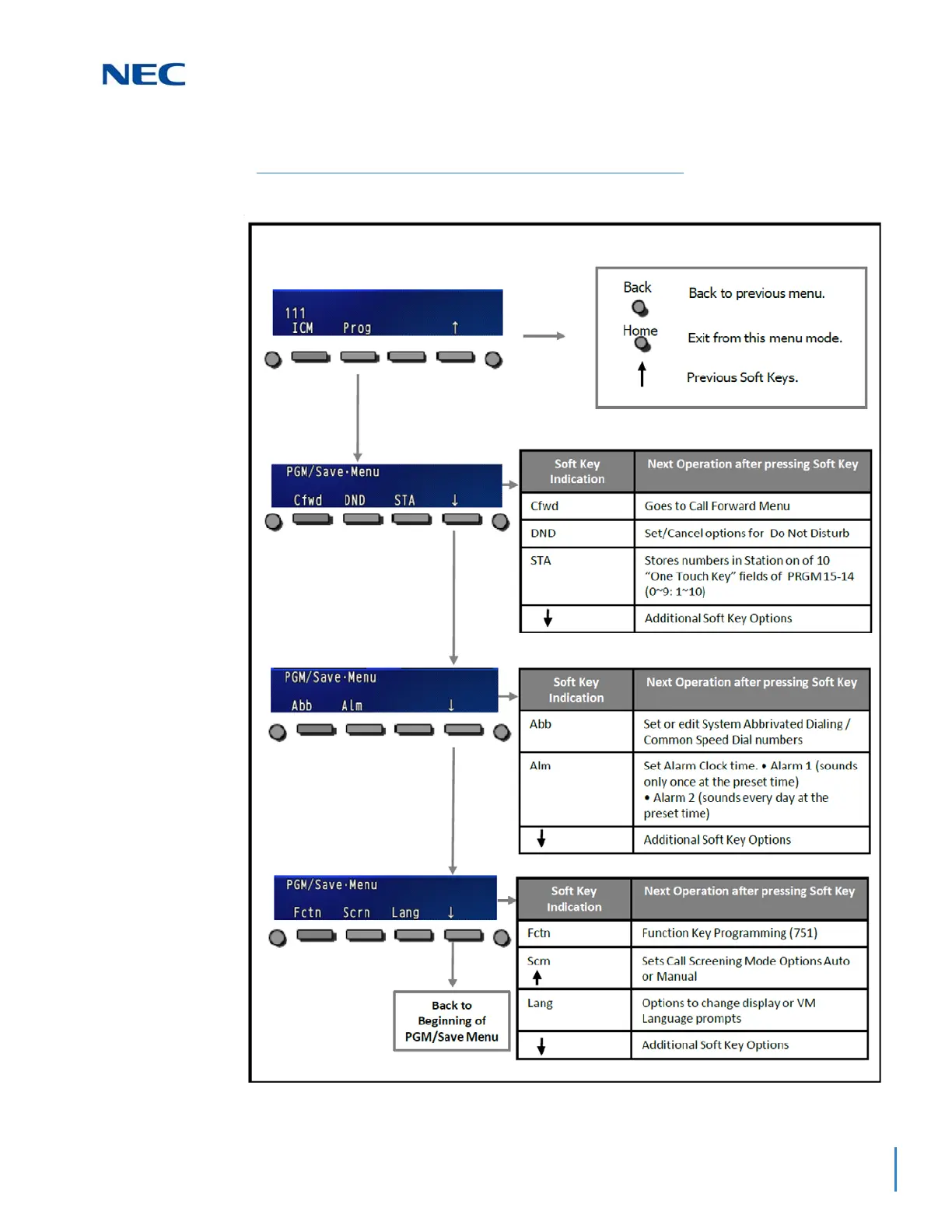 NEC

111
ICM Prog ↑

Back Back to previous menu.
Home Exit from this menu mode.
↑ Previous Soft Keys.

PGM/Save·Menu
Cfwd DND STA ↓

| Soft Key Indication | Next Operation after pressing Soft Key |
|---|---|
| Cfwd | Goes to Call Forward Menu |
| DND | Set/Cancel options for Do Not Disturb |
| STA | Stores numbers in Station on of 10 "One Touch Key" fields of PRGM 15-14 (0~9: 1~10) |
| ↓ | Additional Soft Key Options |

PGM/Save·Menu
Abb Alm ↓

| Soft Key Indication | Next Operation after pressing Soft Key |
|---|---|
| Abb | Set or edit System Abbrivated Dialing / Common Speed Dial numbers |
| Alm | Set Alarm Clock time. • Alarm 1 (sounds only once at the preset time) • Alarm 2 (sounds every day at the preset time) |
| ↓ | Additional Soft Key Options |

PGM/Save·Menu
Fctn Scrn Lang ↓

| Soft Key Indication | Next Operation after pressing Soft Key |
|---|---|
| Fctn | Function Key Programming (751) |
| Scrn ↑ | Sets Call Screening Mode Options Auto or Manual |
| Lang | Options to change display or VM Language prompts |
| ↓ | Additional Soft Key Options |

Back to Beginning of PGM/Save Menu