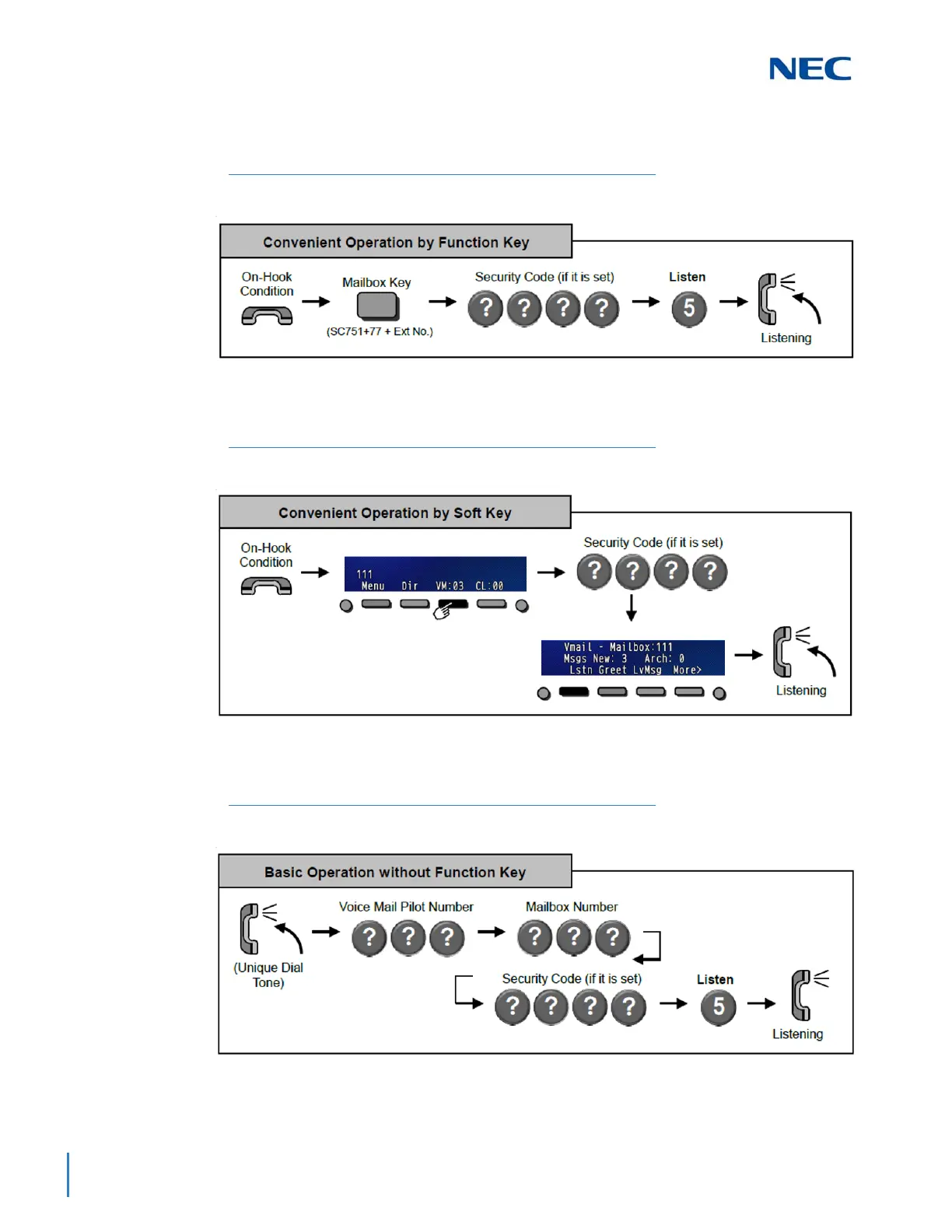 NEC

Convenient Operation by Function Key

On-Hook Condition

Mailbox Key

(SC751+77 + Ext No.)

Security Code (if it is set)

? ? ? ?

Listen

5

Listening

Convenient Operation by Soft Key

On-Hook Condition

111
Menu Dir VM:03 CL:00

Security Code (if it is set)

? ? ? ?

Vmail - Mailbox:111
Msgs New: 3 Arch: 0
Lstn Greet LvMsg More>

Listening

Basic Operation without Function Key

(Unique Dial Tone)

Voice Mail Pilot Number

? ? ?

Mailbox Number

? ? ?

Security Code (if it is set)

? ? ? ?

Listen

5

Listening