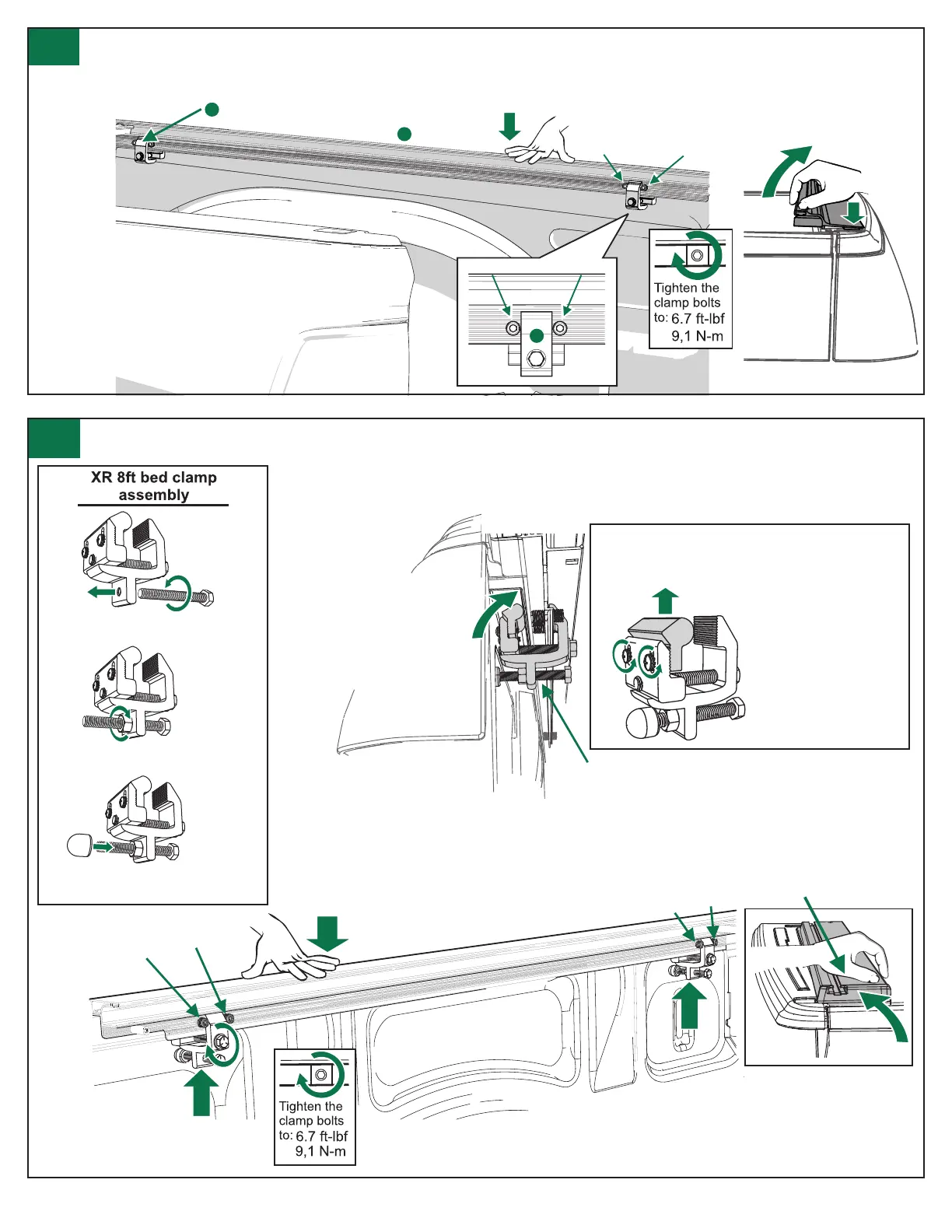 Tighten the clamp bolts to: 6.7 ft-lbf 9,1 N-m

XR 8ft bed clamp assembly

Tighten the clamp bolts to: 6.7 ft-lbf 9,1 N-m