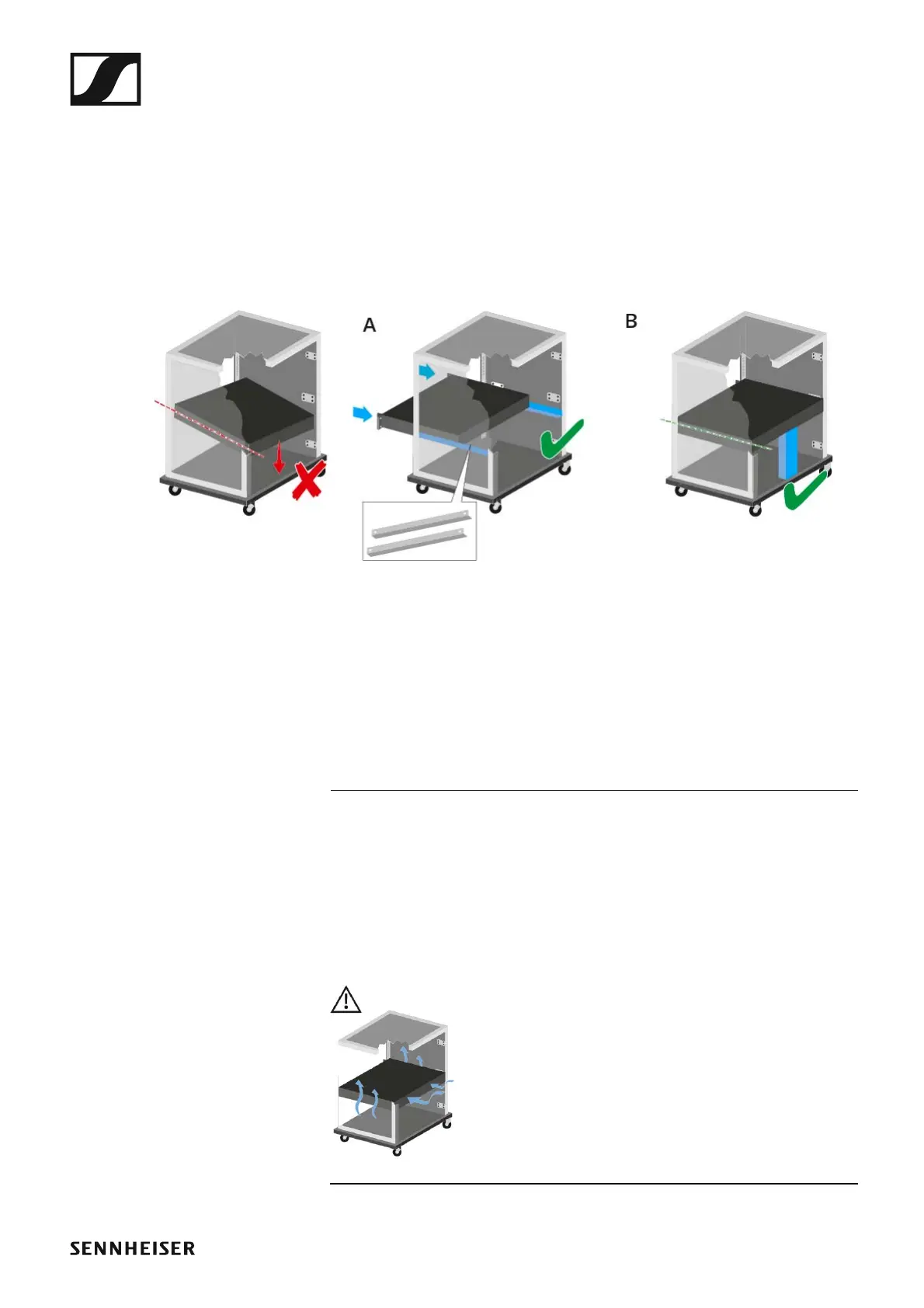 A

B

SENNHEISER