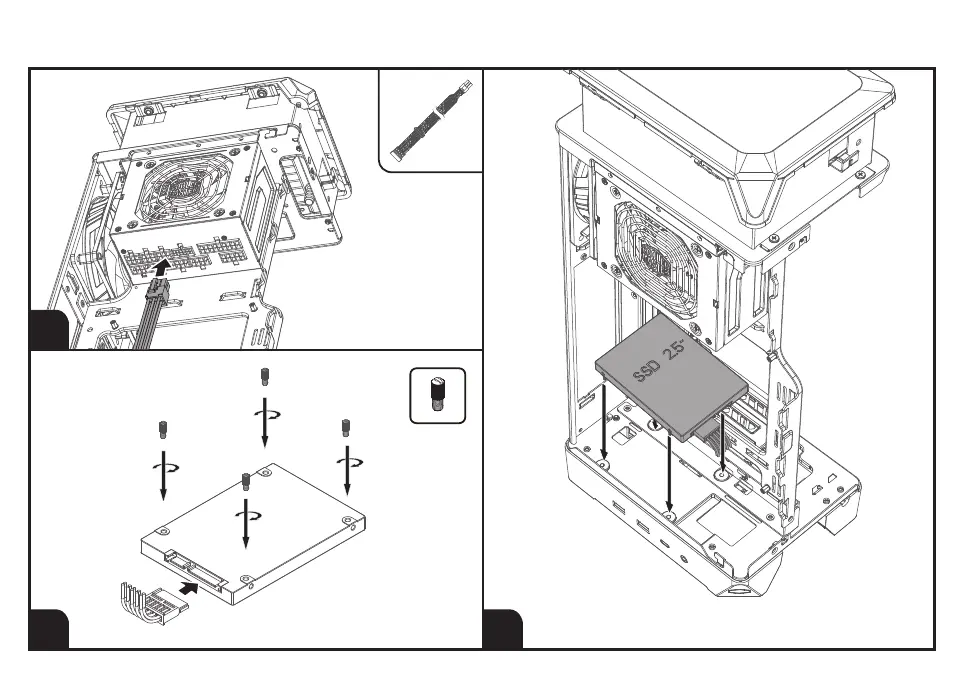 SSD 2.5"