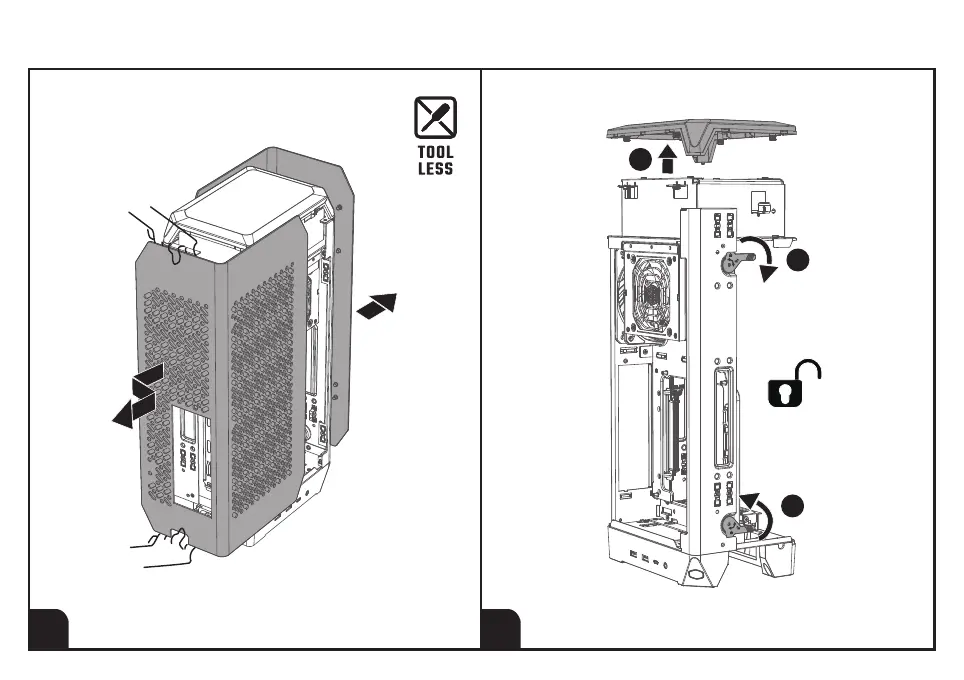 TOOL
LESS