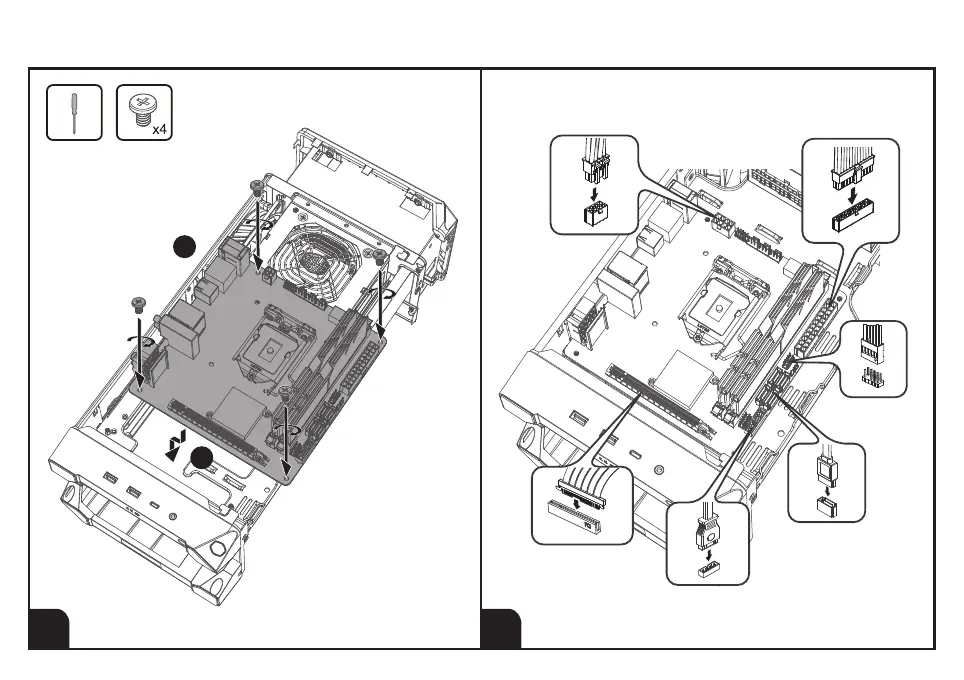 x4