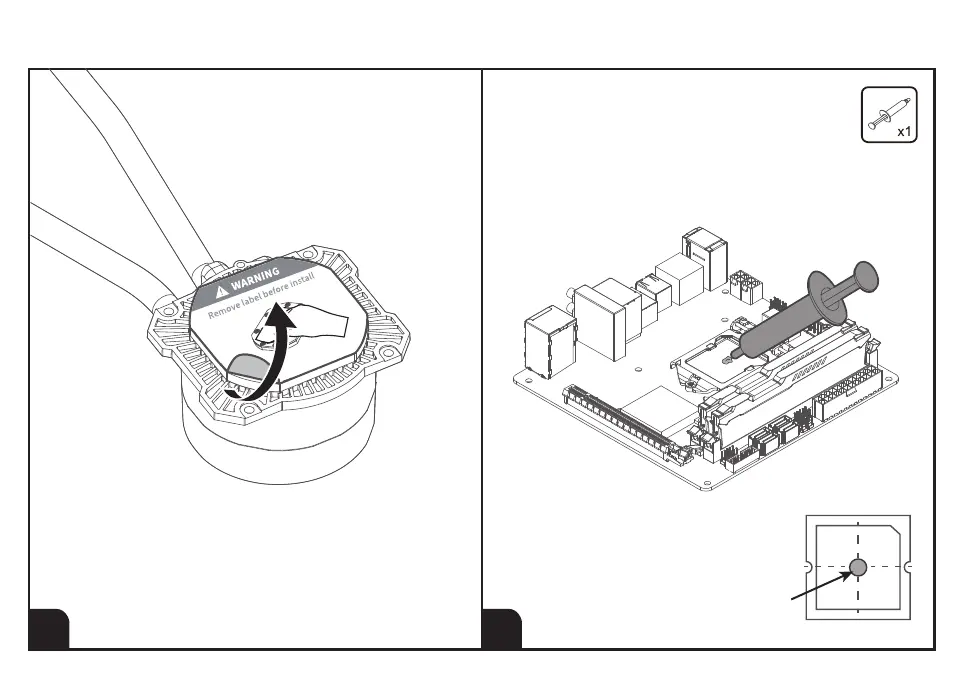 WARNING
Remove label before install

x1