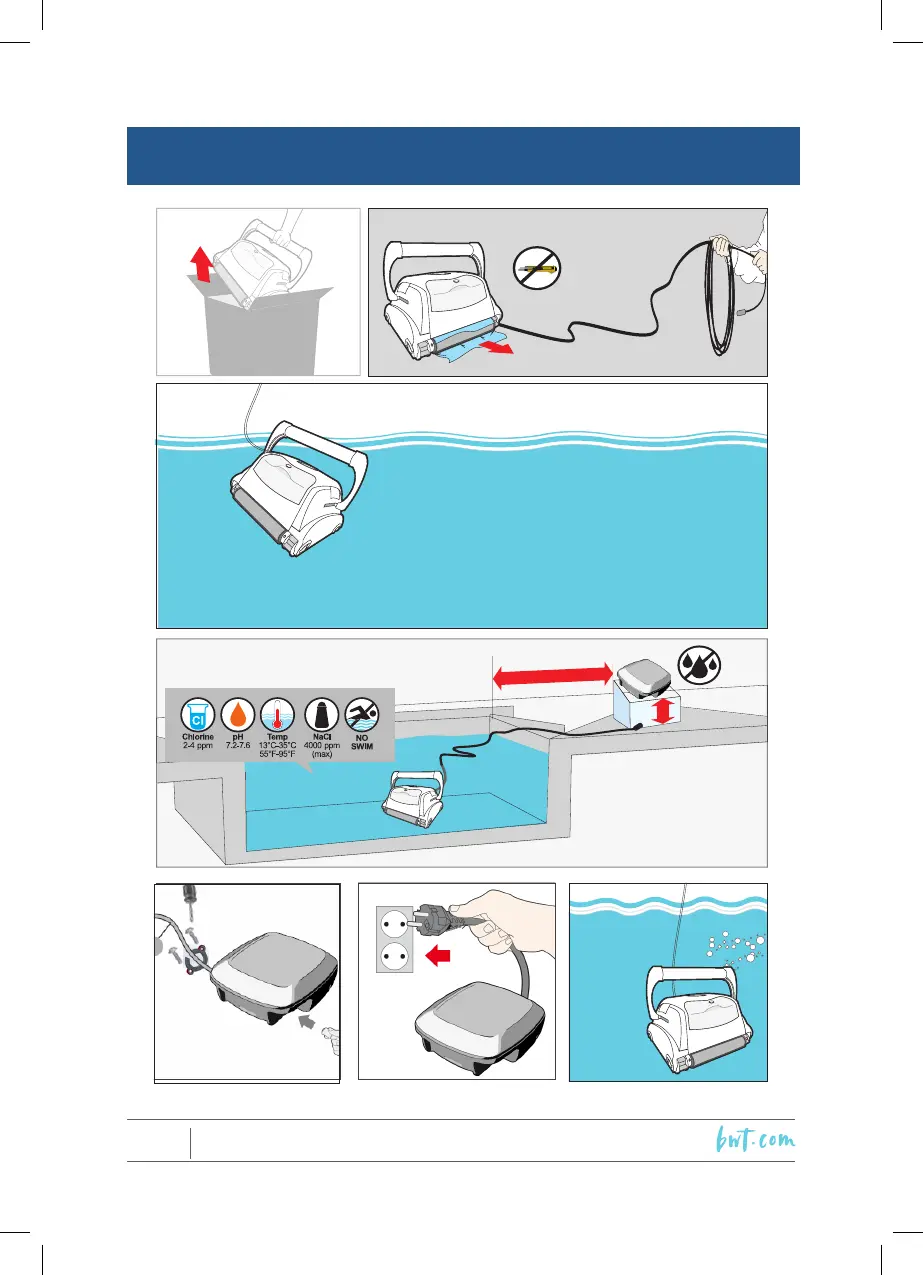 Cl
Chlorine
2-4 ppm

pH
7.2-7.6

Temp
13°C-35°C
55°F-95°F

NaCl
4000 ppm
(max)

NO
SWIM

bwt.com